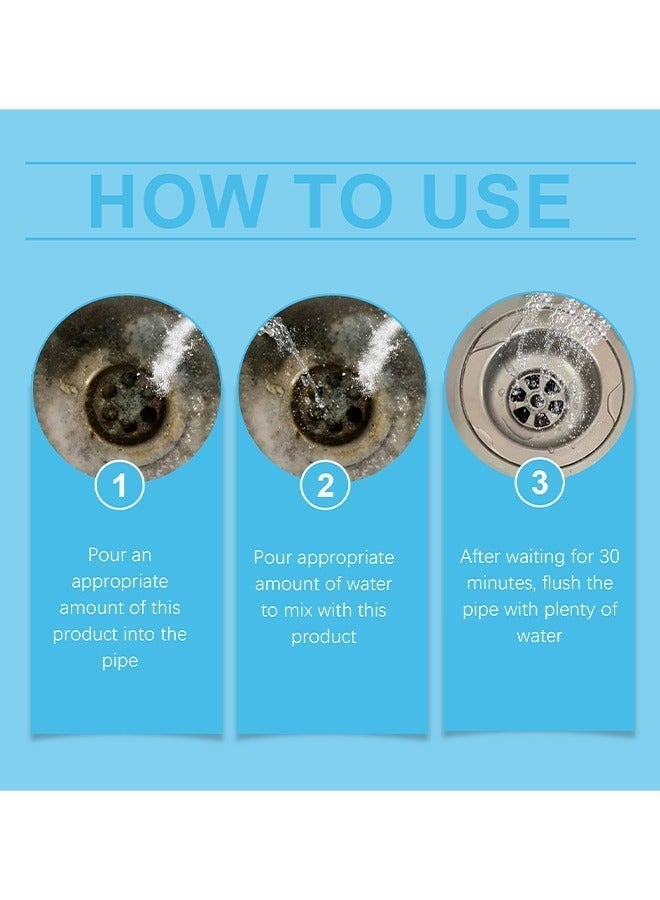 HOW TO USE

1

Pour an appropriate amount of this product into the pipe

2

Pour appropriate amount of water to mix with this product

3

After waiting for 30 minutes, flush the pipe with plenty of water