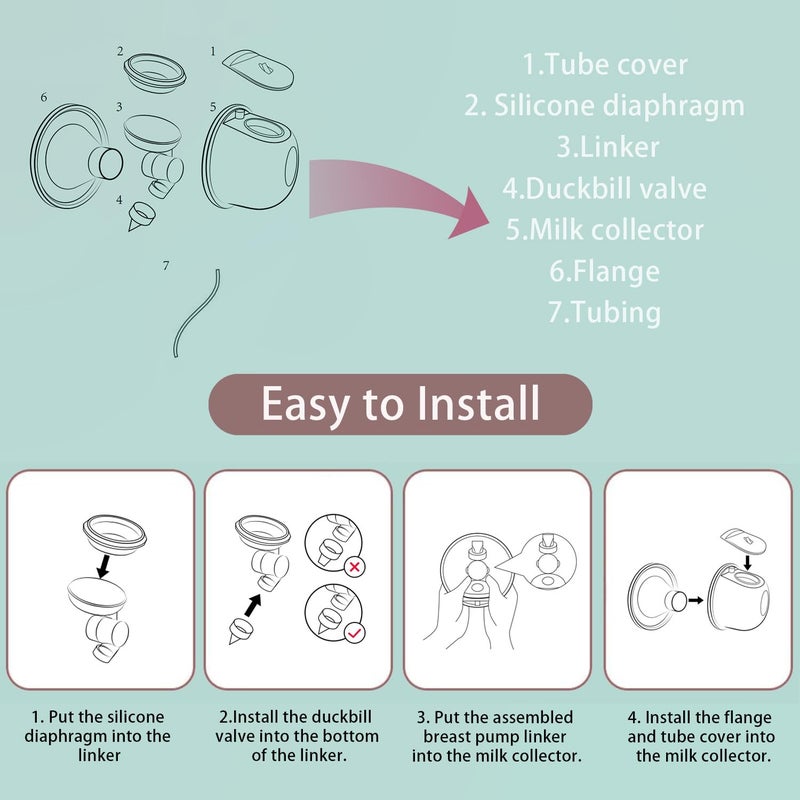 2
1
6
3
5
4
7

1.Tube cover
2. Silicone diaphragm
3.Linker
4.Duckbill valve
5.Milk collector
6.Flange
7.Tubing

Easy to Install

1. Put the silicone diaphragm into the linker

2.Install the duckbill valve into the bottom of the linker.

3. Put the assembled breast pump linker into the milk collector.

4. Install the flange and tube cover into the milk collector.