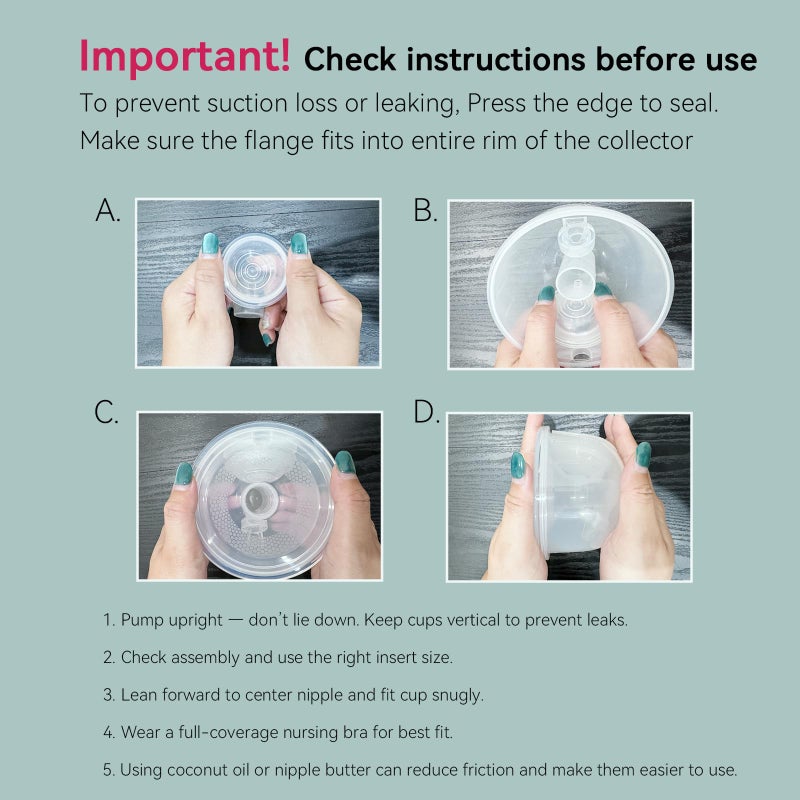 Important! Check instructions before use

To prevent suction loss or leaking, Press the edge to seal. Make sure the flange fits into entire rim of the collector

A.

B.

C.

D.

1. Pump upright — don't lie down. Keep cups vertical to prevent leaks.

2. Check assembly and use the right insert size.

3. Lean forward to center nipple and fit cup snugly.

4. Wear a full-coverage nursing bra for best fit.

5. Using coconut oil or nipple butter can reduce friction and make them easier to use.