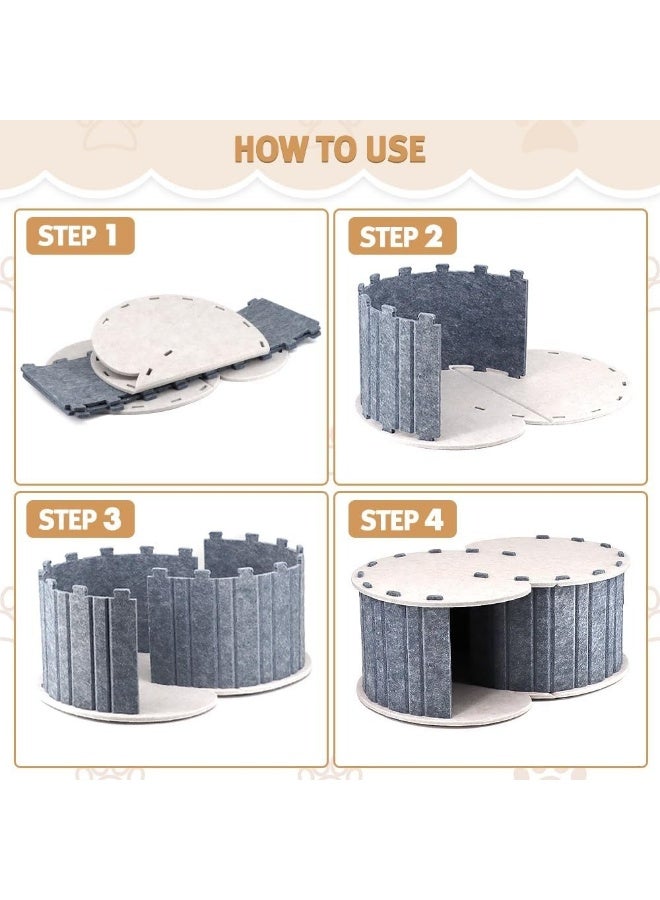 HOW TO USE

STEP 1

STEP 2

STEP 3

STEP 4