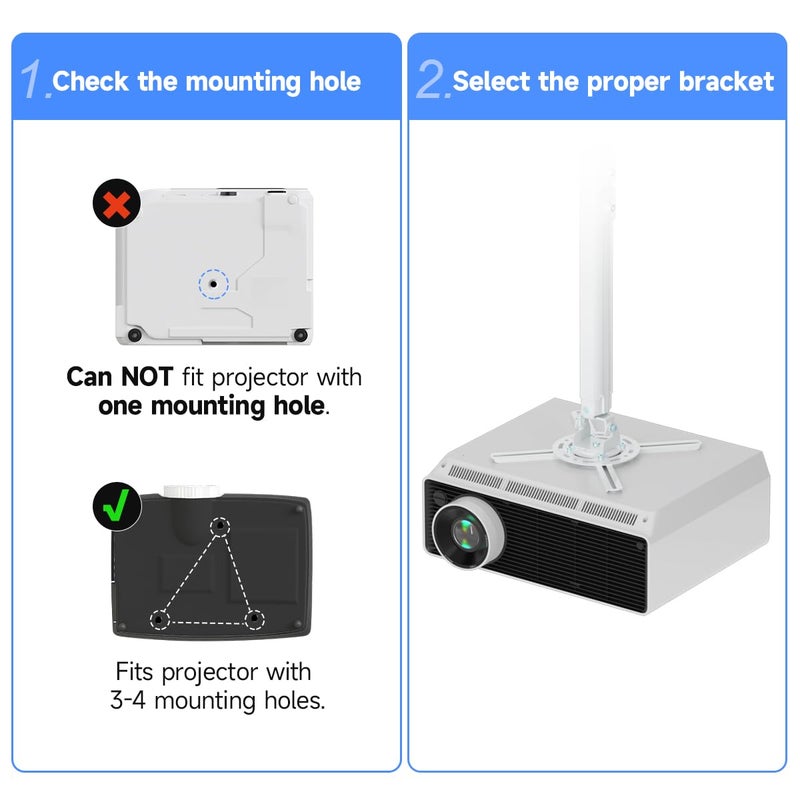 1. Check the mounting hole

Can NOT fit projector with one mounting hole.

Fits projector with 3-4 mounting holes.

2. Select the proper bracket