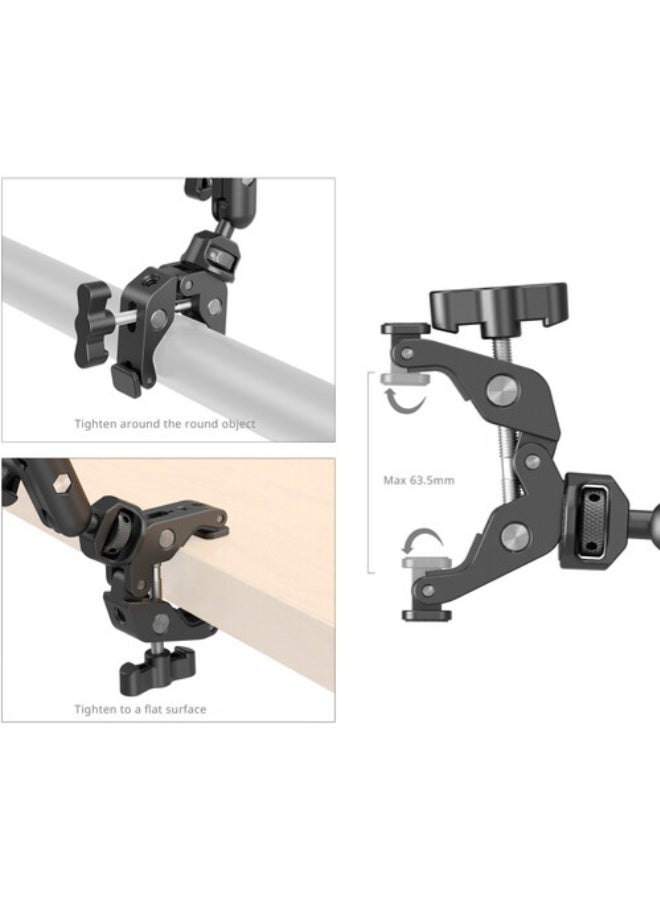 Tighten around the round object

Tighten to a flat surface

Max 63.5mm