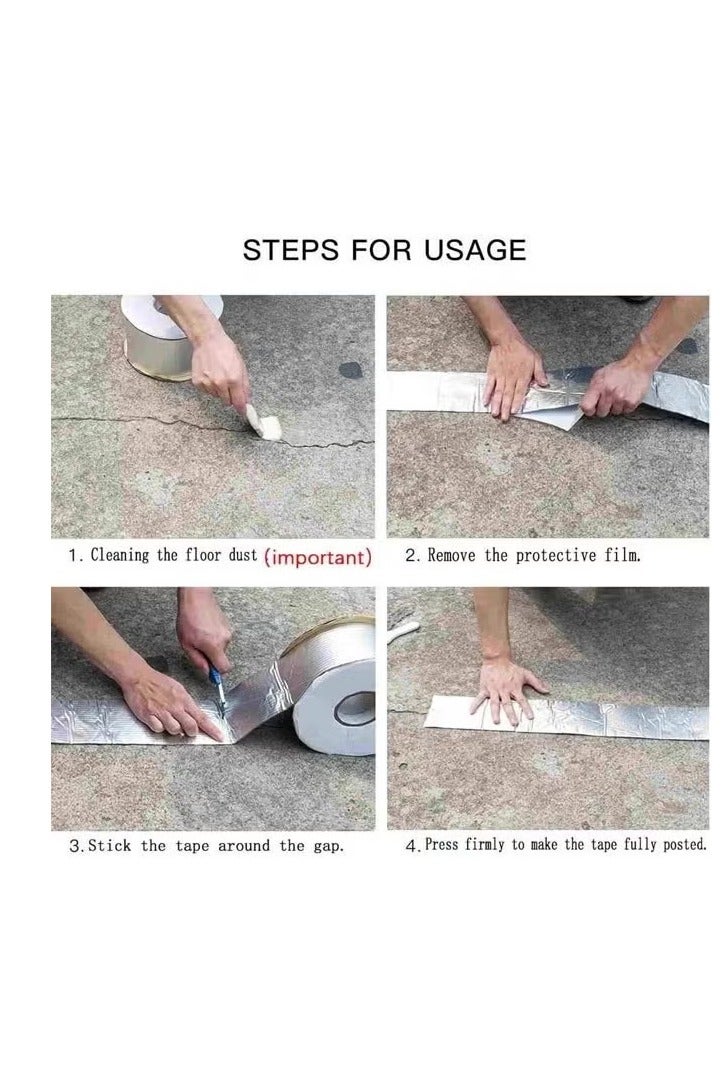 STEPS FOR USAGE

1. Cleaning the floor dust (important)

2. Remove the protective film.

3. Stick the tape around the gap.

4. Press firmly to make the tape fully posted.