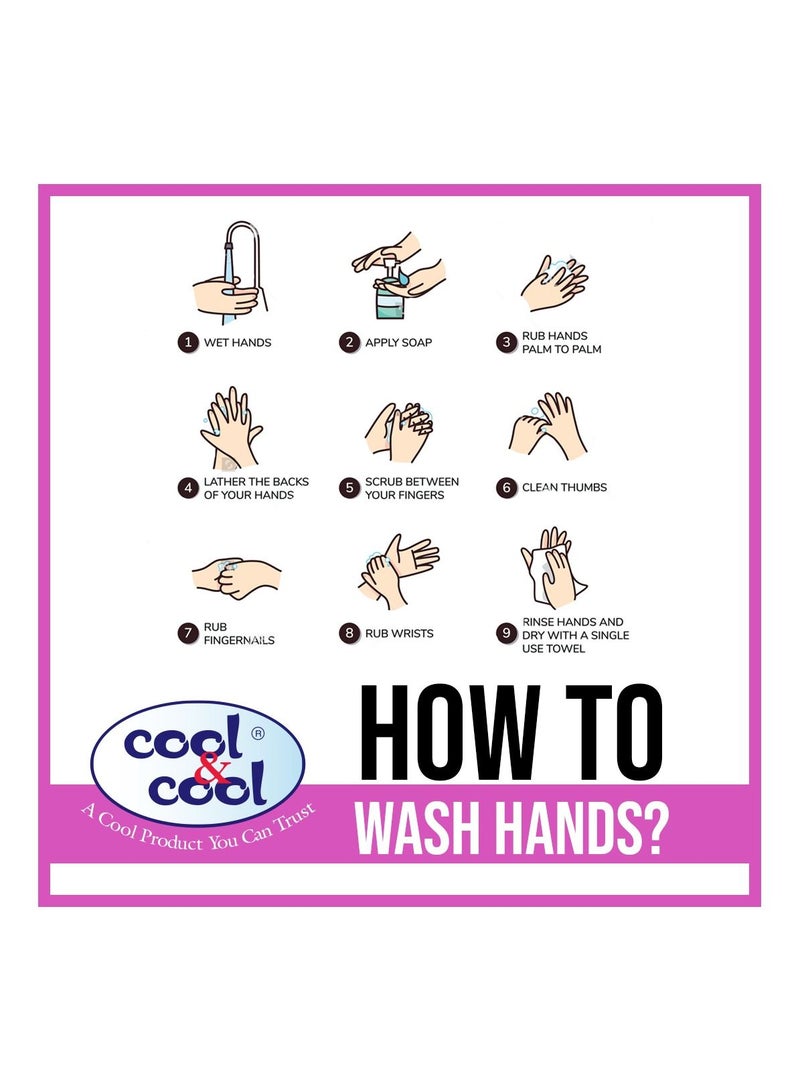 1 WET HANDS

2 APPLY SOAP

3 RUB HANDS PALM TO PALM

4 LATHER THE BACKS OF YOUR HANDS

5 SCRUB BETWEEN YOUR FINGERS

6 CLEAN THUMBS

7 RUB FINGERNAILS

8 RUB WRISTS

9 RINSE HANDS AND DRY WITH A SINGLE USE TOWEL

cool & cool ®

A Cool Product You Can Trust

HOW TO

WASH HANDS?