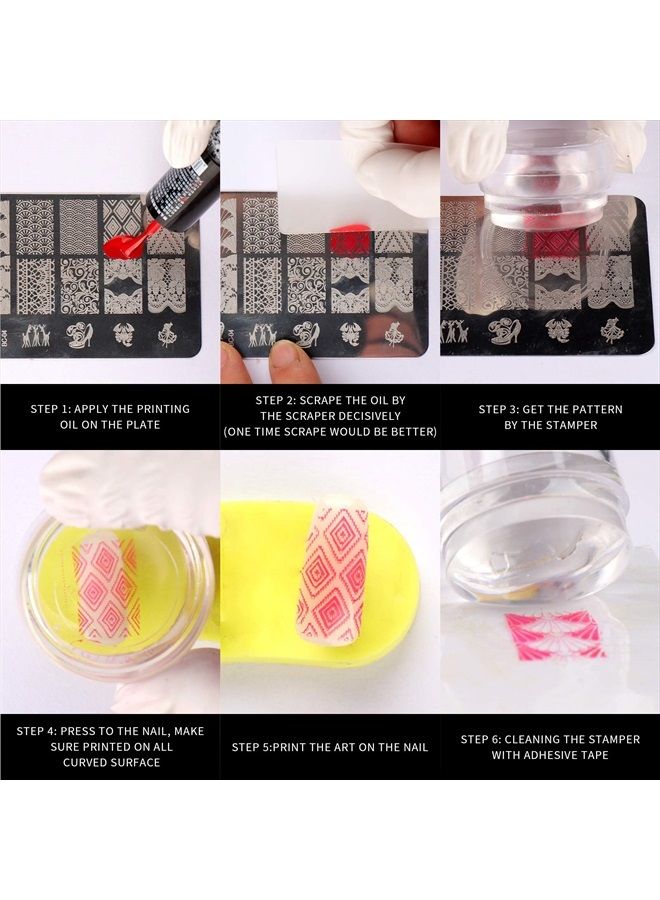 STEP 1: APPLY THE PRINTING OIL ON THE PLATE

STEP 2: SCRAPE THE OIL BY THE SCRAPER DECISIVELY (ONE TIME SCRAPE WOULD BE BETTER)

STEP 3: GET THE PATTERN BY THE STAMPER

STEP 4: PRESS TO THE NAIL, MAKE SURE PRINTED ON ALL CURVED SURFACE

STEP 5:PRINT THE ART ON THE NAIL

STEP 6: CLEANING THE STAMPER WITH ADHESIVE TAPE