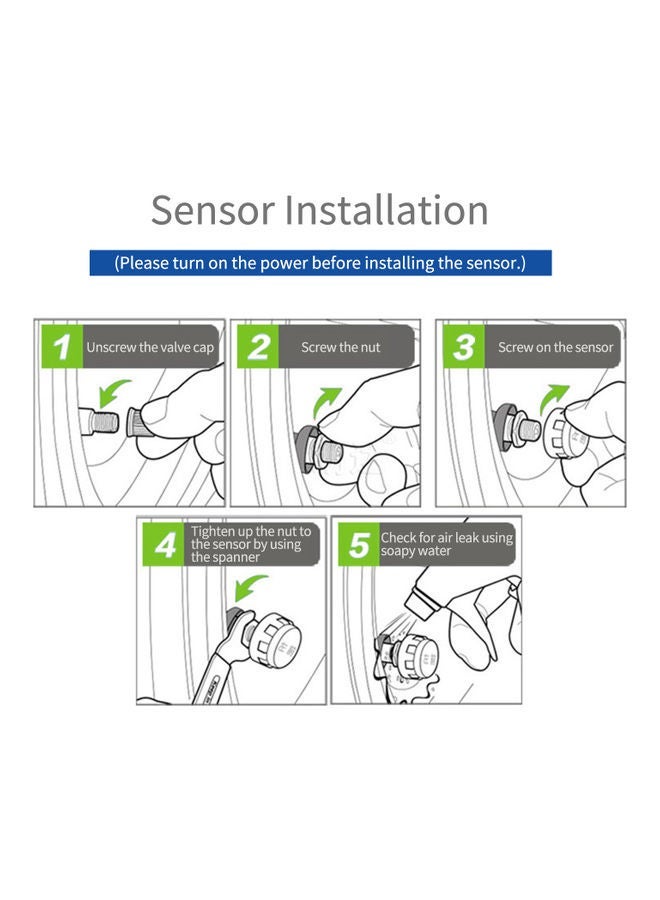 Sensor Installation

(Please turn on the power before installing the sensor.)

1 Unscrew the valve cap

2 Screw the nut

3 Screw on the sensor

4 Tighten up the nut to the sensor by using the spanner

5 Check for air leak using soapy water