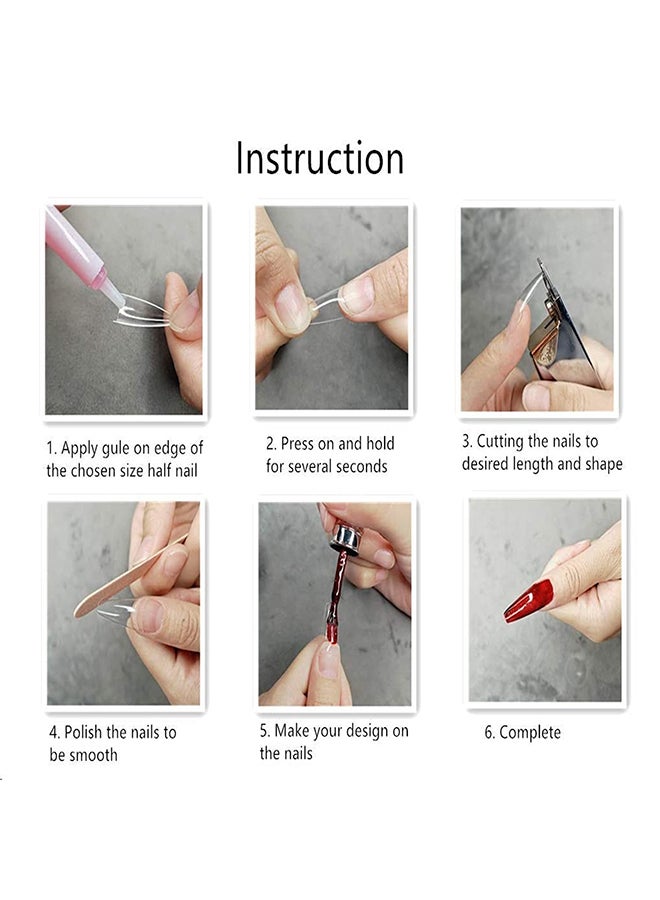 Instruction

1. Apply gule on edge of the chosen size half nail

2. Press on and hold for several seconds

3. Cutting the nails to desired length and shape

4. Polish the nails to be smooth

5. Make your design on the nails

6. Complete