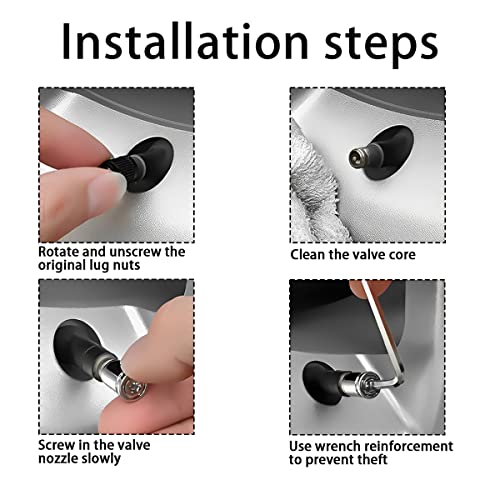 Installation steps

Rotate and unscrew the original lug nuts

Clean the valve core

Screw in the valve nozzle slowly

Use wrench reinforcement to prevent theft