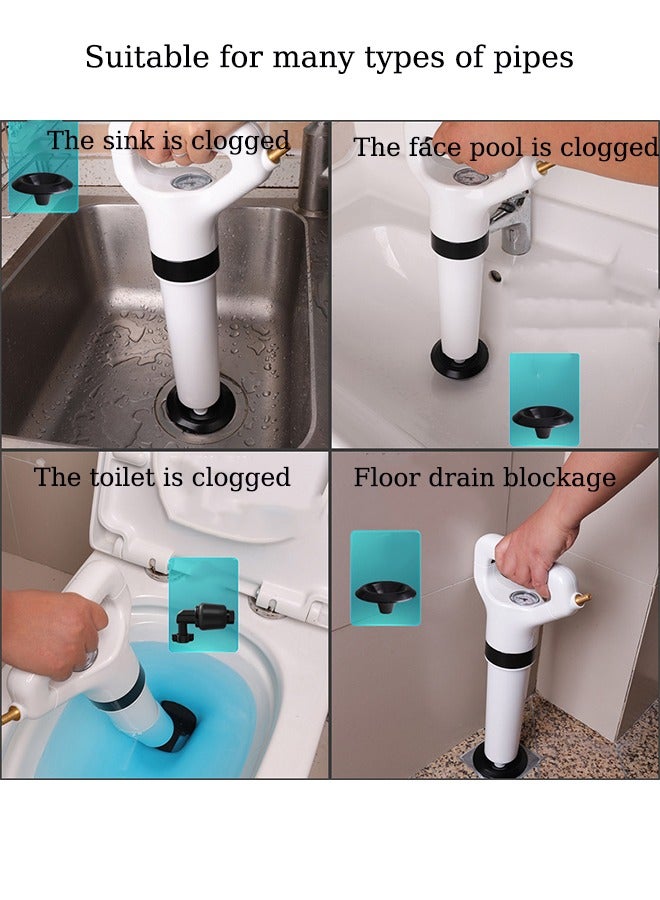 Suitable for many types of pipes

The sink is clogged

The face pool is clogged

The toilet is clogged

Floor drain blockage