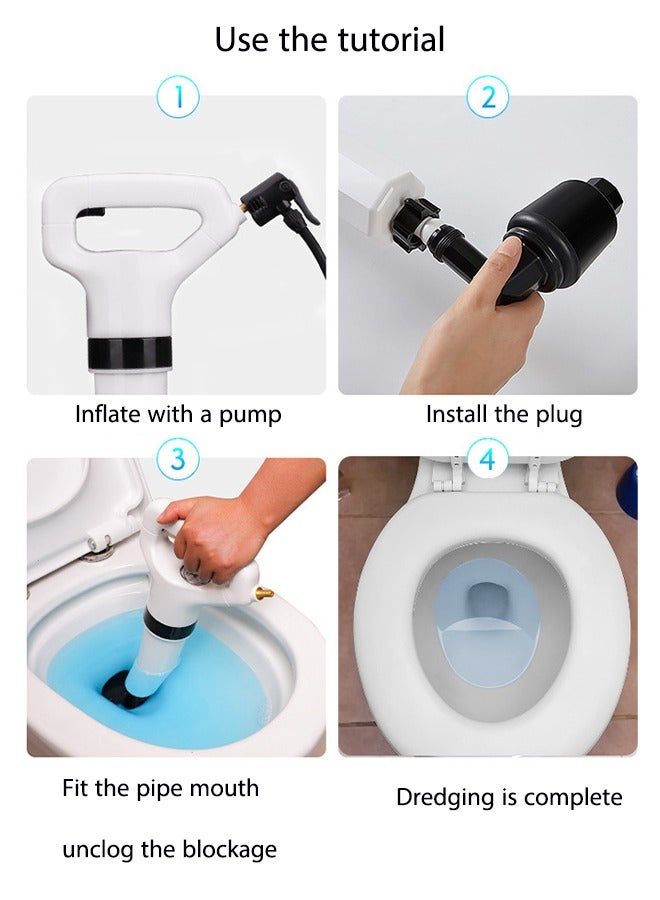 Use the tutorial

1

Inflate with a pump

2

Install the plug

3

Fit the pipe mouth

unclog the blockage

4

Dredging is complete