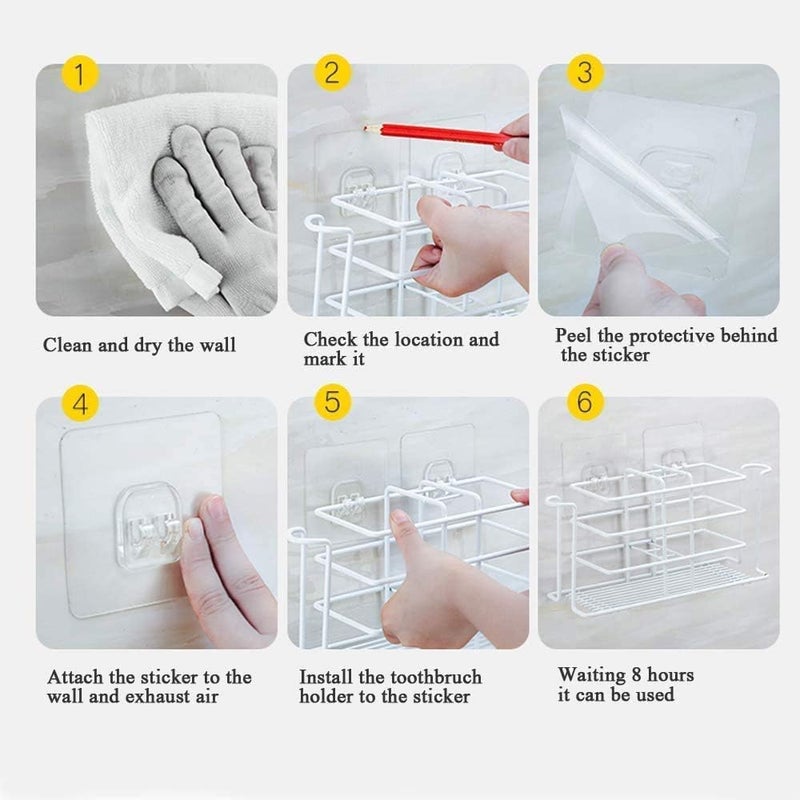 1

Clean and dry the wall

2

Check the location and mark it

3

Peel the protective behind the sticker

4

Attach the sticker to the wall and exhaust air

5

Install the toothbruch holder to the sticker

6

Waiting 8 hours it can be used