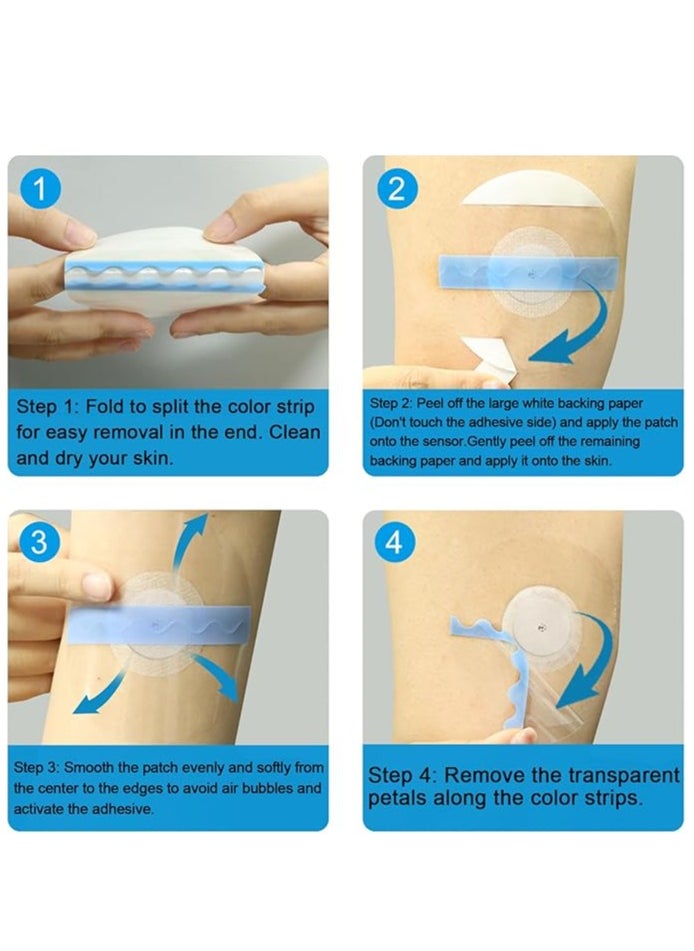 1

Step 1: Fold to split the color strip for easy removal in the end. Clean and dry your skin.

2

Step 2: Peel off the large white backing paper (Don't touch the adhesive side) and apply the patch onto the sensor.Gently peel off the remaining backing paper and apply it onto the skin.

3

Step 3: Smooth the patch evenly and softly from the center to the edges to avoid air bubbles and activate the adhesive.

4

Step 4: Remove the transparent petals along the color strips.