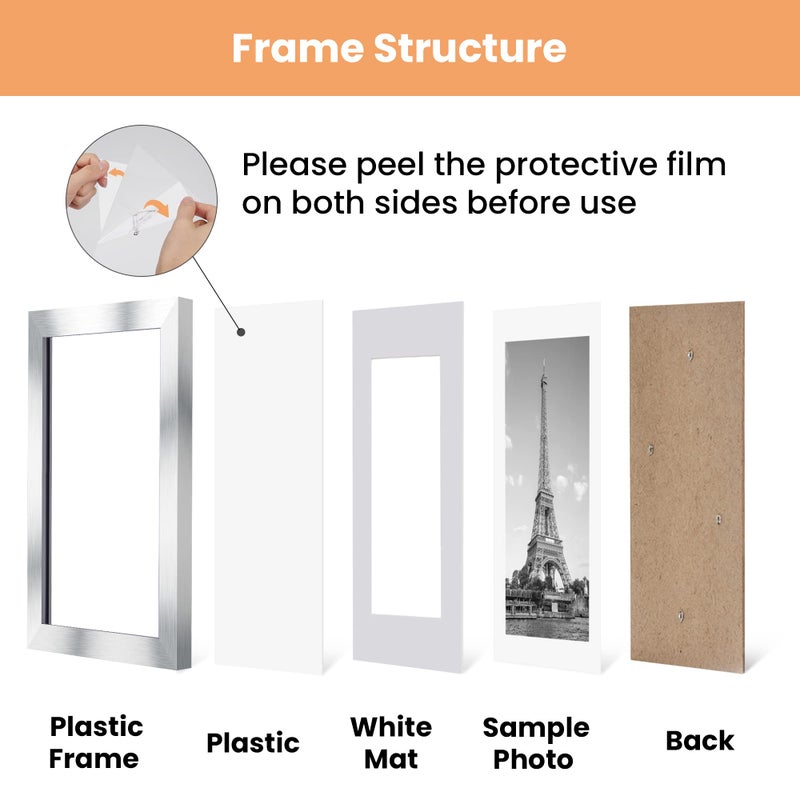 Frame Structure

Please peel the protective film on both sides before use

Plastic Frame

Plastic

White Mat

Sample Photo

Back