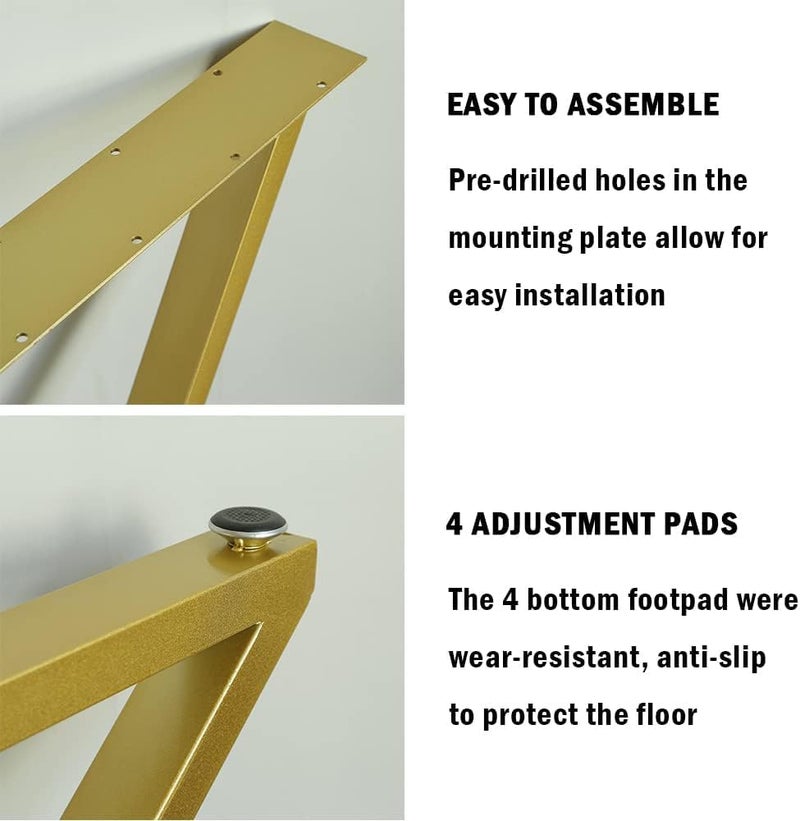 EASY TO ASSEMBLE

Pre-drilled holes in the mounting plate allow for easy installation

4 ADJUSTMENT PADS

The 4 bottom footpad were wear-resistant, anti-slip to protect the floor