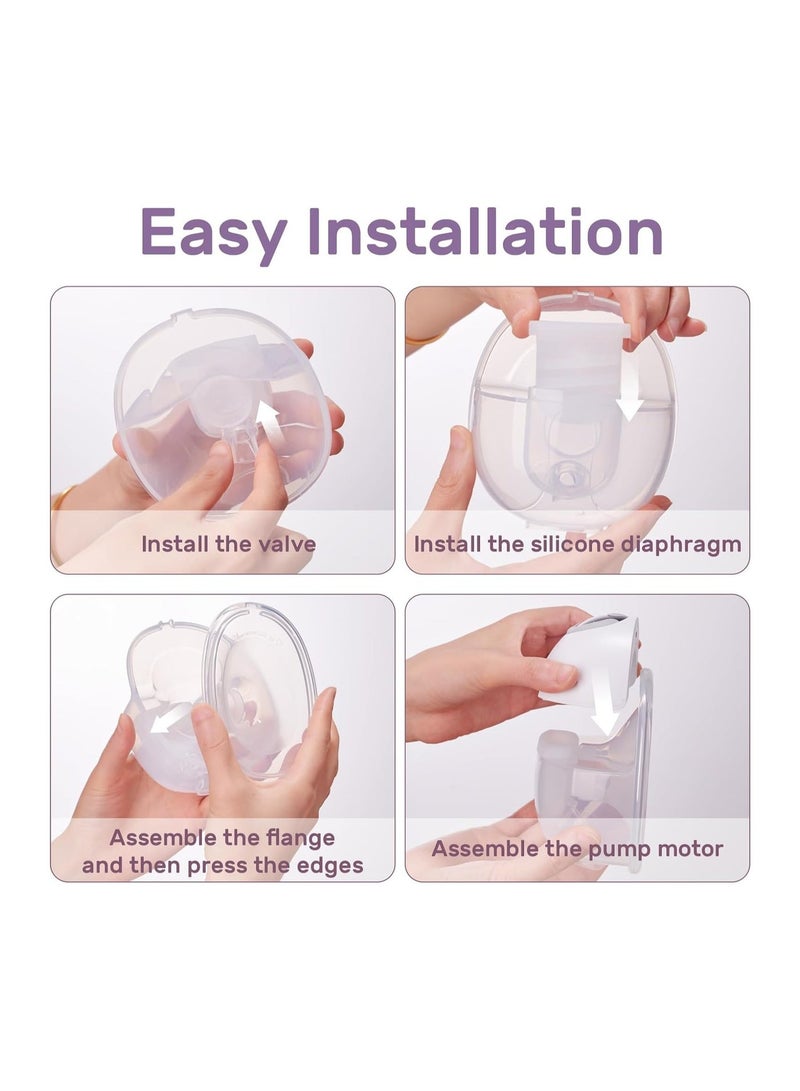 Easy Installation

Install the valve

Install the silicone diaphragm

Assemble the flange and then press the edges

Assemble the pump motor