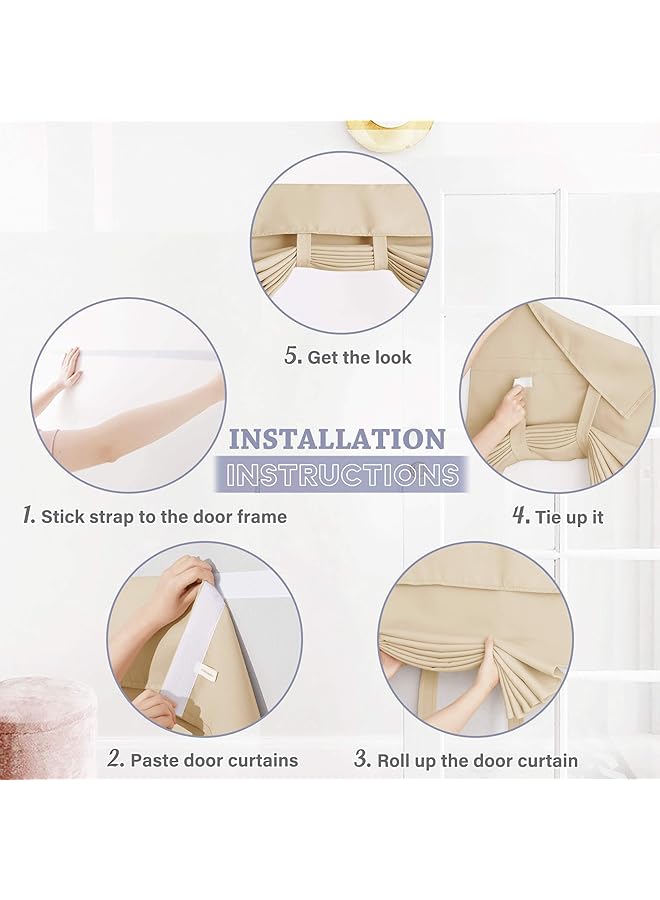 5. Get the look

INSTALLATION

INSTRUCTIONS

1. Stick strap to the door frame

4. Tie up it

2. Paste door curtains

3. Roll up the door curtain