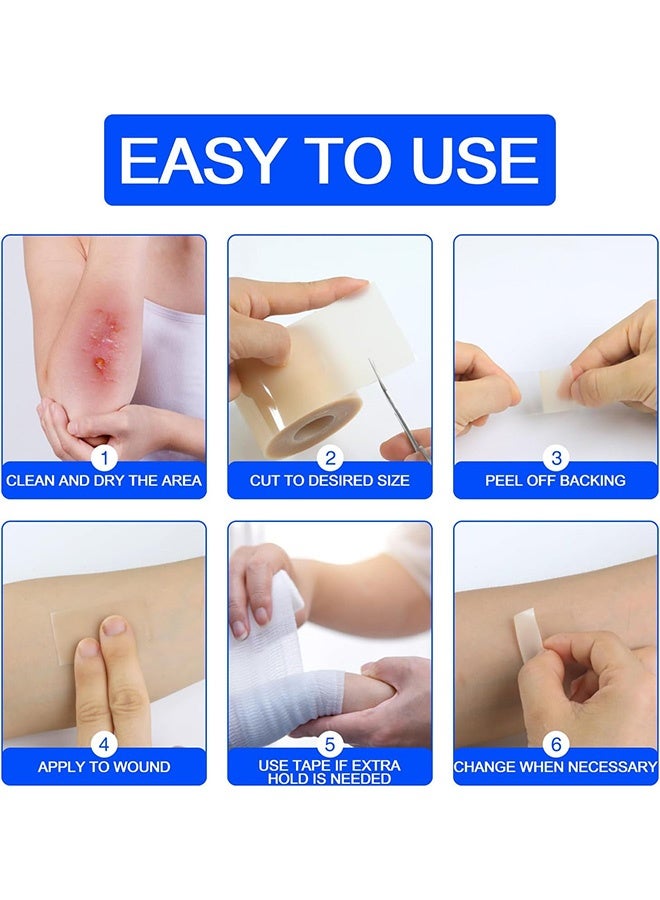 EASY TO USE

1
CLEAN AND DRY THE AREA

2
CUT TO DESIRED SIZE

3
PEEL OFF BACKING

4
APPLY TO WOUND

5
USE TAPE IF EXTRA HOLD IS NEEDED

6
CHANGE WHEN NECESSARY