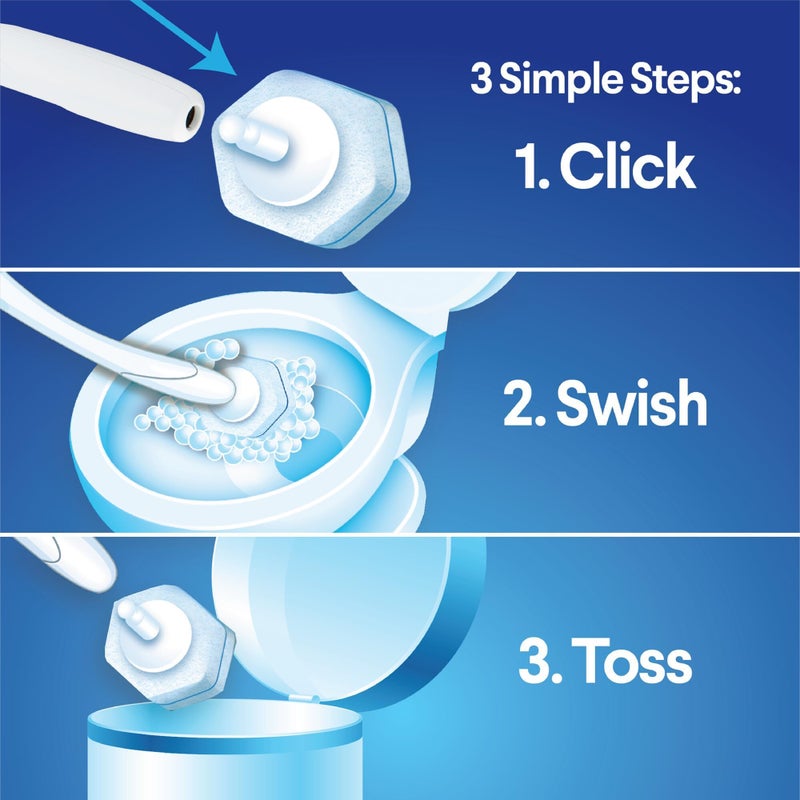 3 Simple Steps:

1. Click

2. Swish

3. Toss