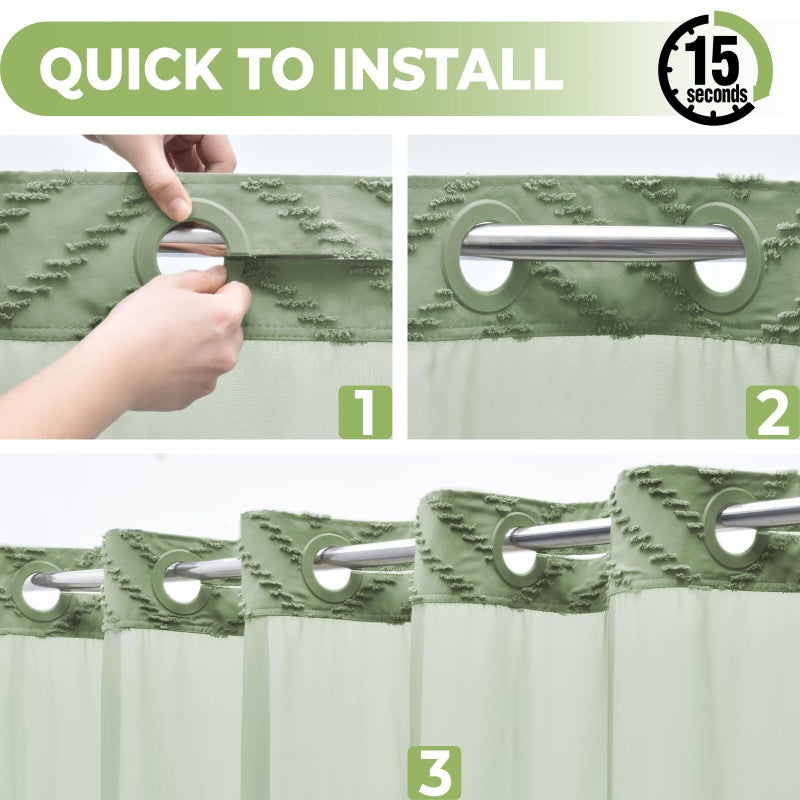 QUICK TO INSTALL

15 seconds

1

2

3