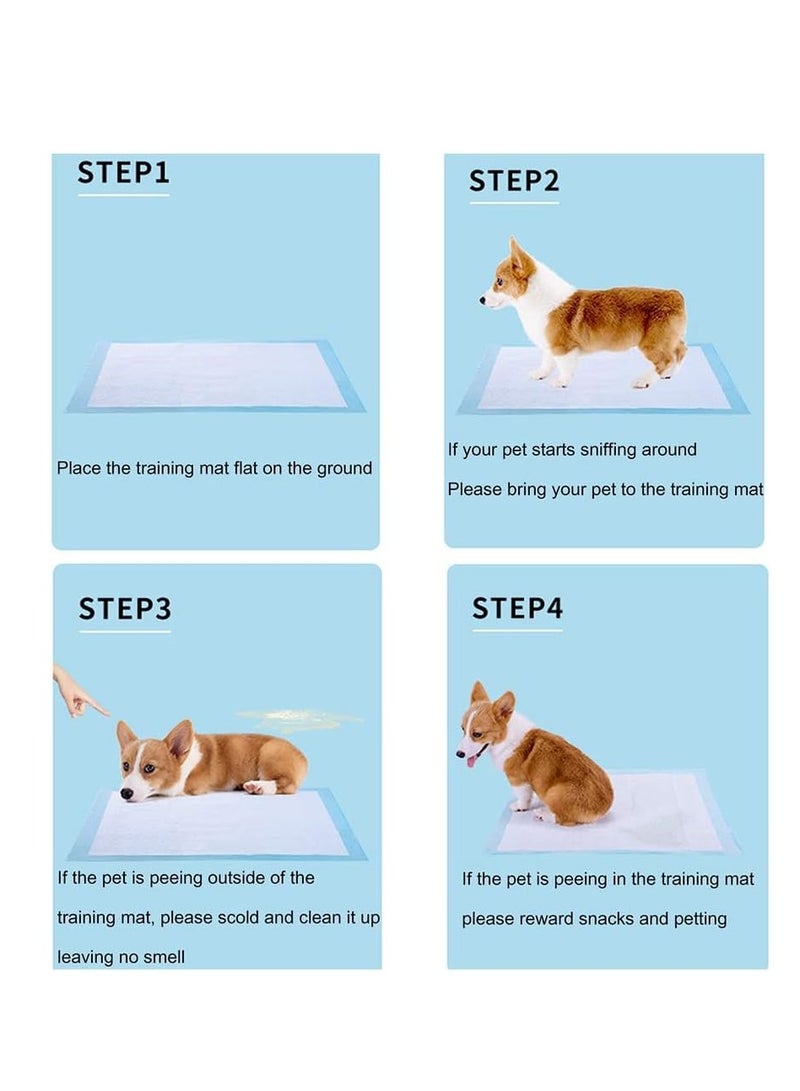 STEP1

Place the training mat flat on the ground

STEP2

If your pet starts sniffing around

Please bring your pet to the training mat

STEP3

If the pet is peeing outside of the training mat, please scold and clean it up leaving no smell

STEP4

If the pet is peeing in the training mat please reward snacks and petting