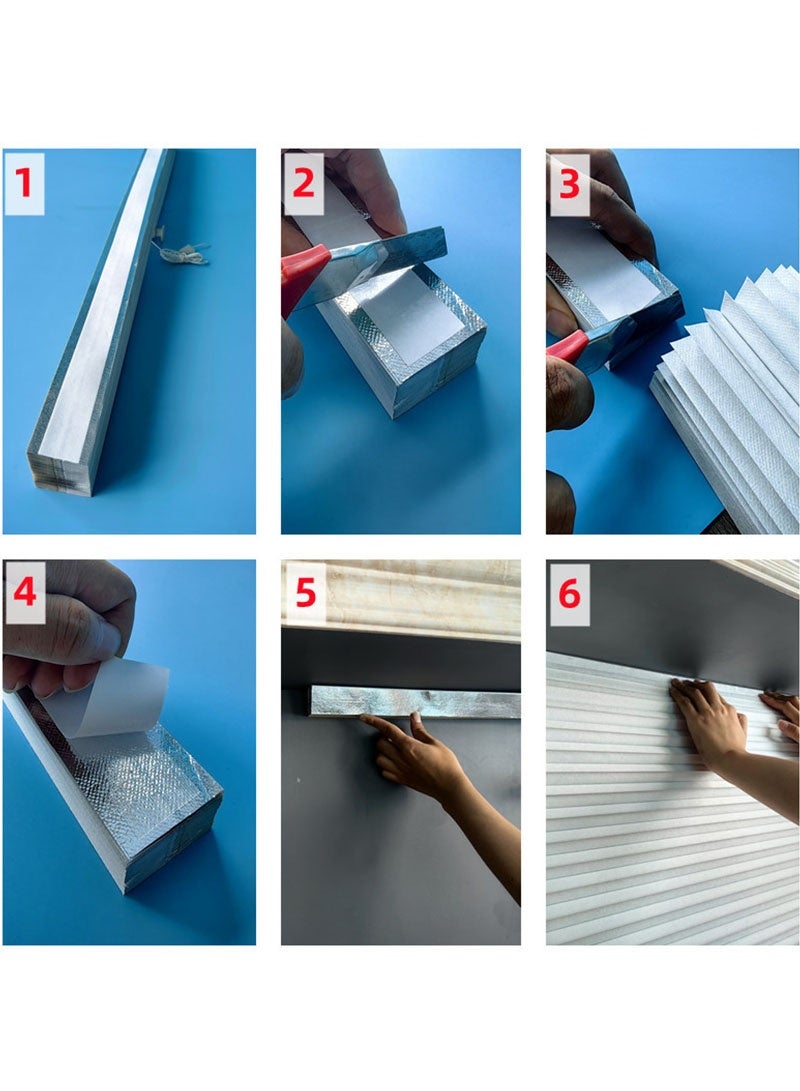 1

2

3

4

5

6