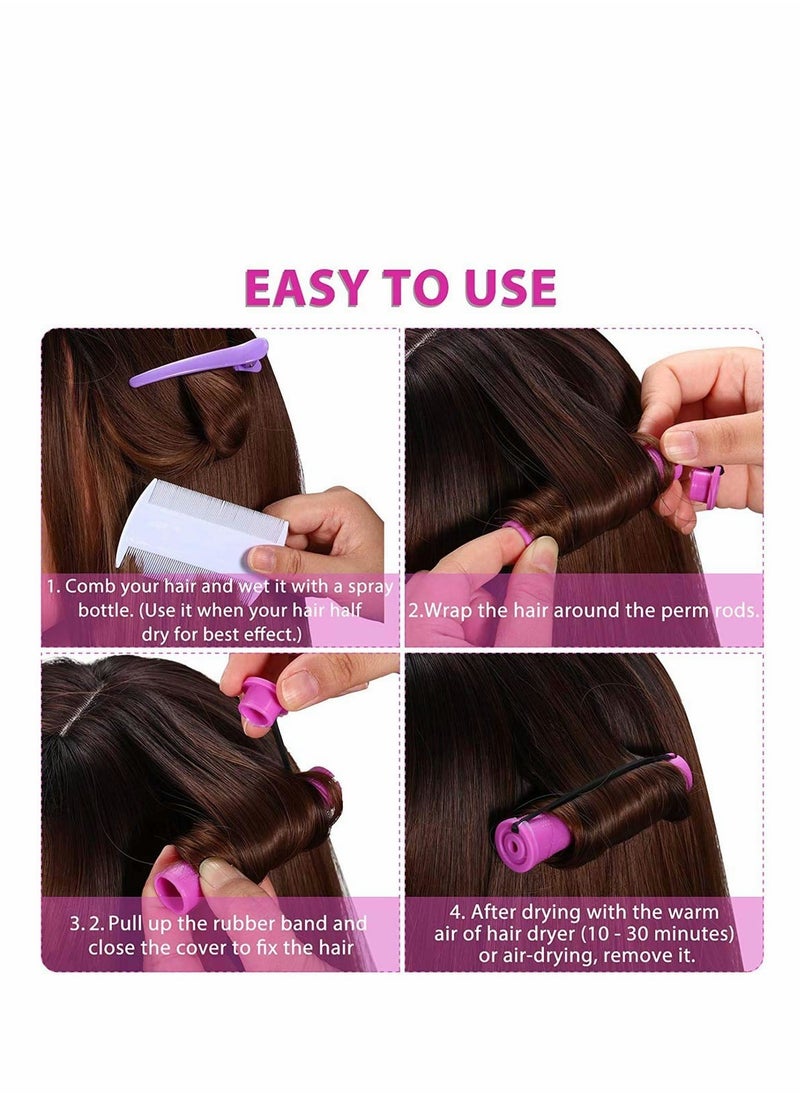 EASY TO USE

1. Comb your hair and wet it with a spray bottle. (Use it when your hair half dry for best effect.)

2.Wrap the hair around the perm rods.

3. 2. Pull up the rubber band and close the cover to fix the hair

4. After drying with the warm air of hair dryer (10 - 30 minutes) or air-drying, remove it.