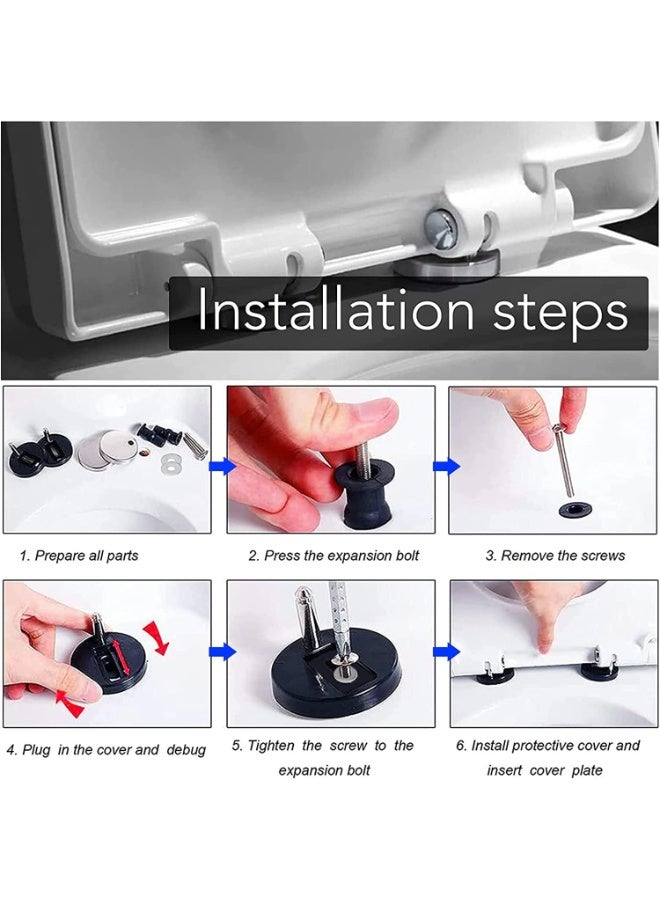 Installation steps

1. Prepare all parts

2. Press the expansion bolt

3. Remove the screws

4. Plug in the cover and debug

5. Tighten the screw to the expansion bolt

6. Install protective cover and insert cover plate