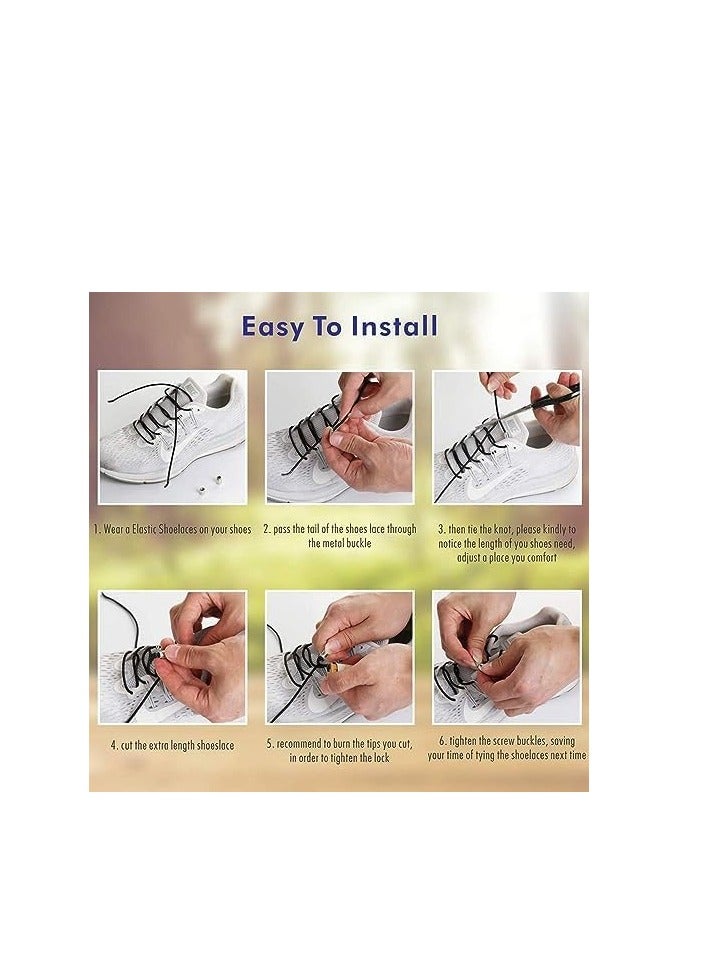 Easy To Install

1. Wear a Elastic Shoelaces on your shoes

2. pass the tail of the shoes lace through the metal buckle

3. then tie the knot, please kindly to notice the length of you shoes need, adjust a place you comfort

4. cut the extra length shoeslace

5. recommend to burn the tips you cut, in order to tighten the lock

6. tighten the screw buckles, saving your time of tying the shoelaces next time