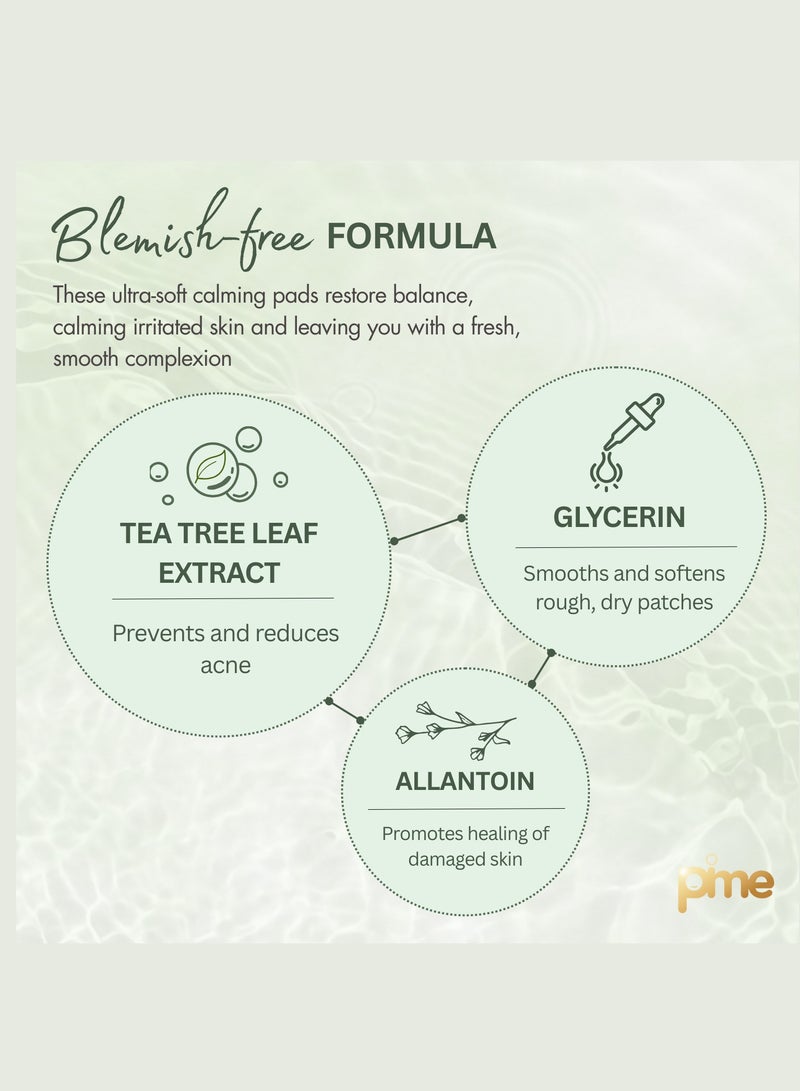 Blemish-free FORMULA

These ultra-soft calming pads restore balance, calming irritated skin and leaving you with a fresh, smooth complexion

TEA TREE LEAF EXTRACT

Prevents and reduces acne

GLYCERIN

Smooths and softens rough, dry patches

ALLANTOIN

Promotes healing of damaged skin

pime