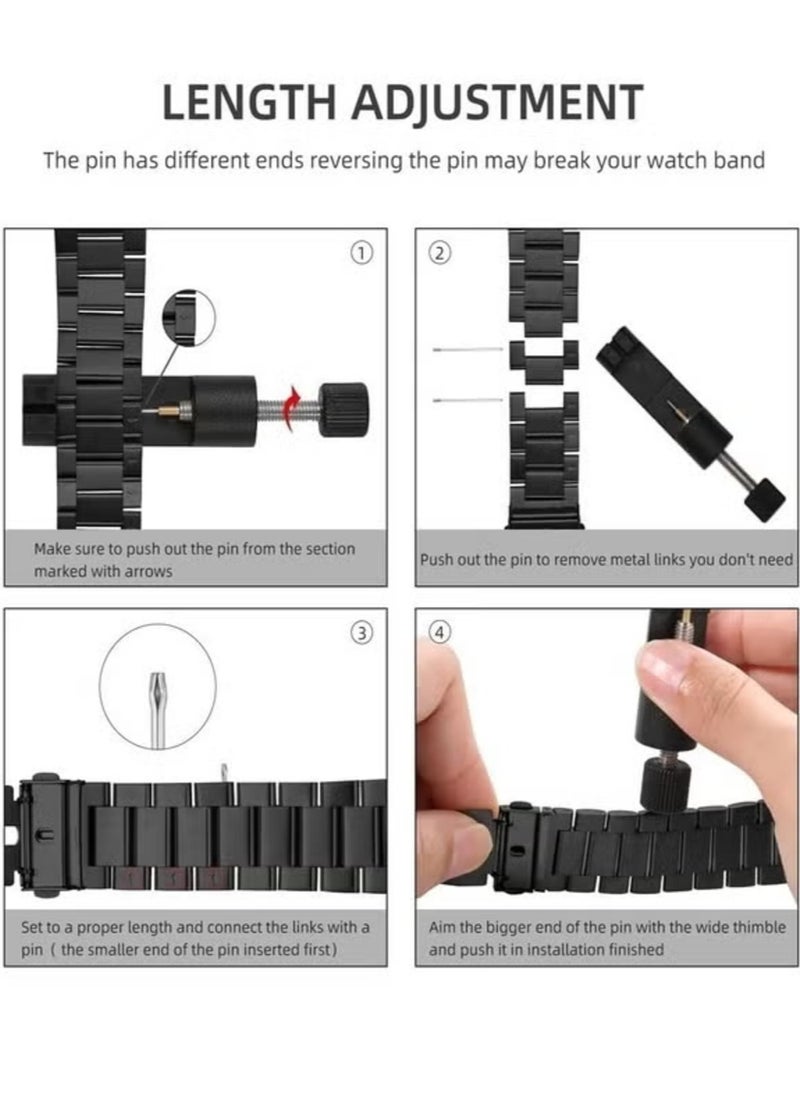 LENGTH ADJUSTMENT

The pin has different ends reversing the pin may break your watch band

①

Make sure to push out the pin from the section marked with arrows

②

Push out the pin to remove metal links you don't need

③

Set to a proper length and connect the links with a pin ( the smaller end of the pin inserted first)

④

Aim the bigger end of the pin with the wide thimble and push it in installation finished