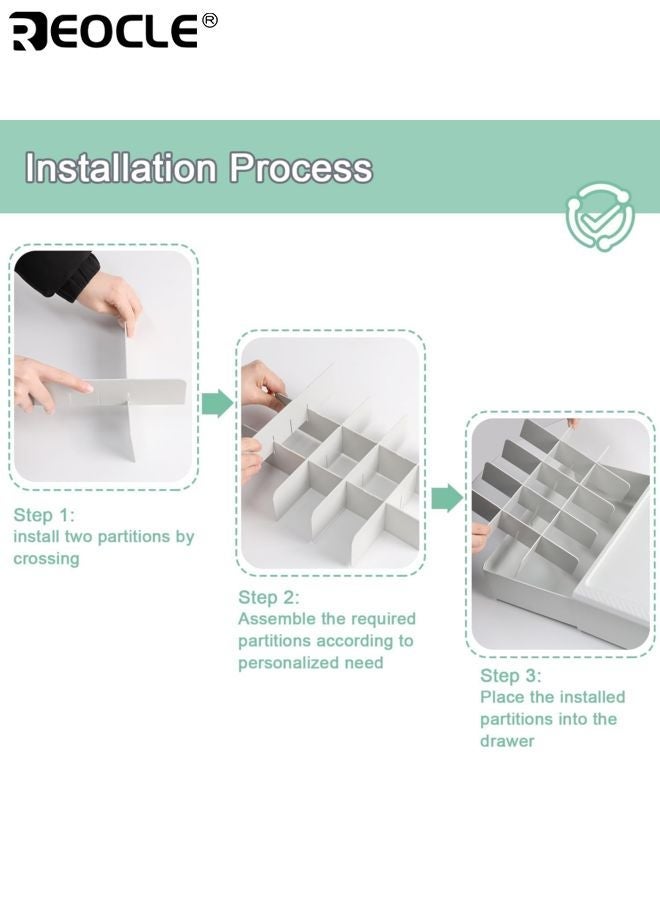 REOCLE®

Installation Process

Step 1:
install two partitions by crossing

Step 2:
Assemble the required partitions according to personalized need

Step 3:
Place the installed partitions into the drawer