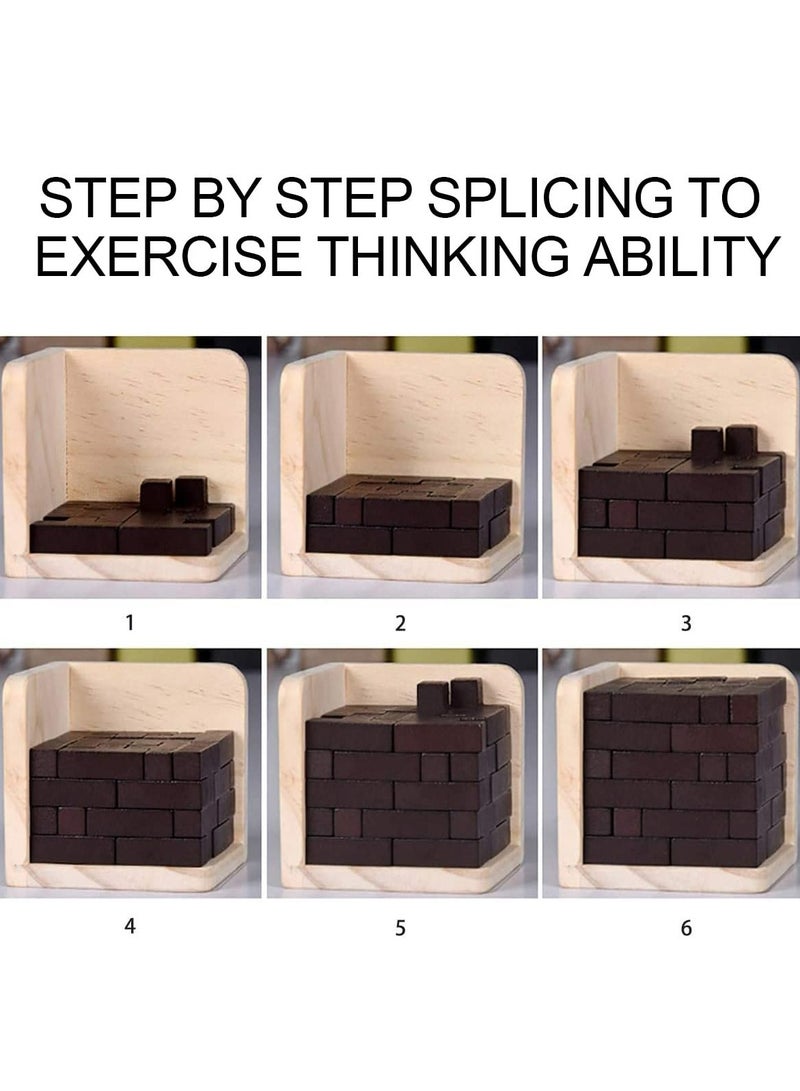 STEP BY STEP SPLICING TO EXERCISE THINKING ABILITY

1

2

3

4

5

6