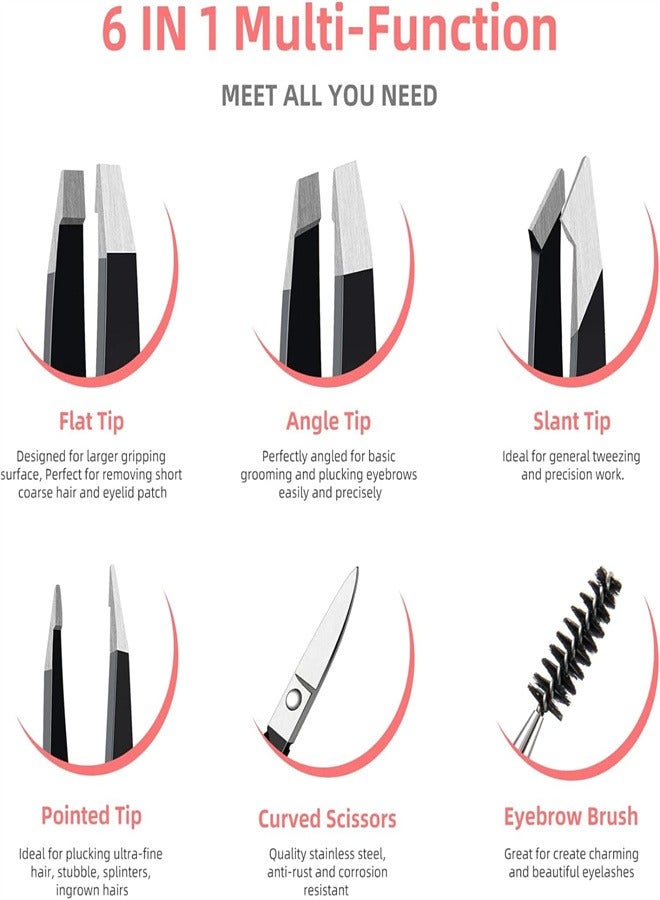 6 IN 1 Multi-Function

MEET ALL YOU NEED

Flat Tip

Designed for larger gripping surface, Perfect for removing short coarse hair and eyelid patch

Angle Tip

Perfectly angled for basic grooming and plucking eyebrows easily and precisely

Slant Tip

Ideal for general tweezing and precision work.

Pointed Tip

Ideal for plucking ultra-fine hair, stubble, splinters, ingrown hairs

Curved Scissors

Quality stainless steel, anti-rust and corrosion resistant

Eyebrow Brush

Great for create charming and beautiful eyelashes