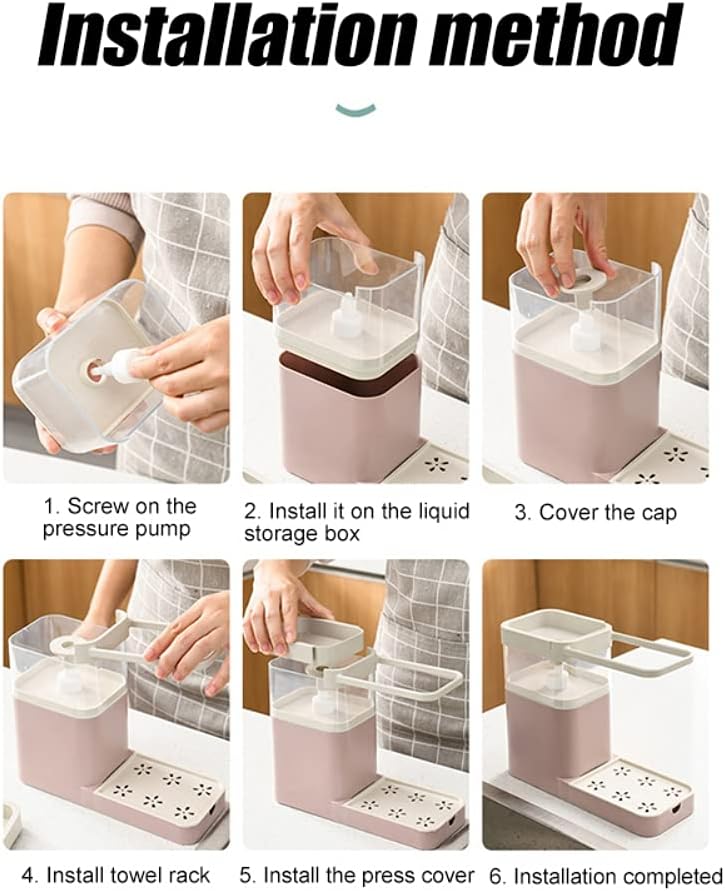 Installation method

1. Screw on the pressure pump

2. Install it on the liquid storage box

3. Cover the cap

4. Install towel rack

5. Install the press cover

6. Installation completed