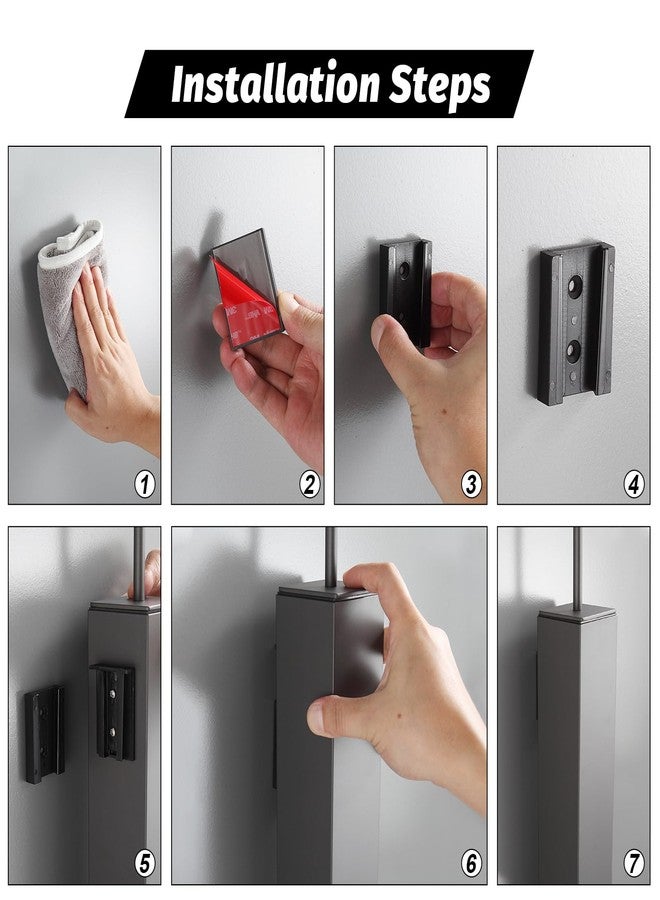 Installation Steps

1

2

3

4

5

6

7