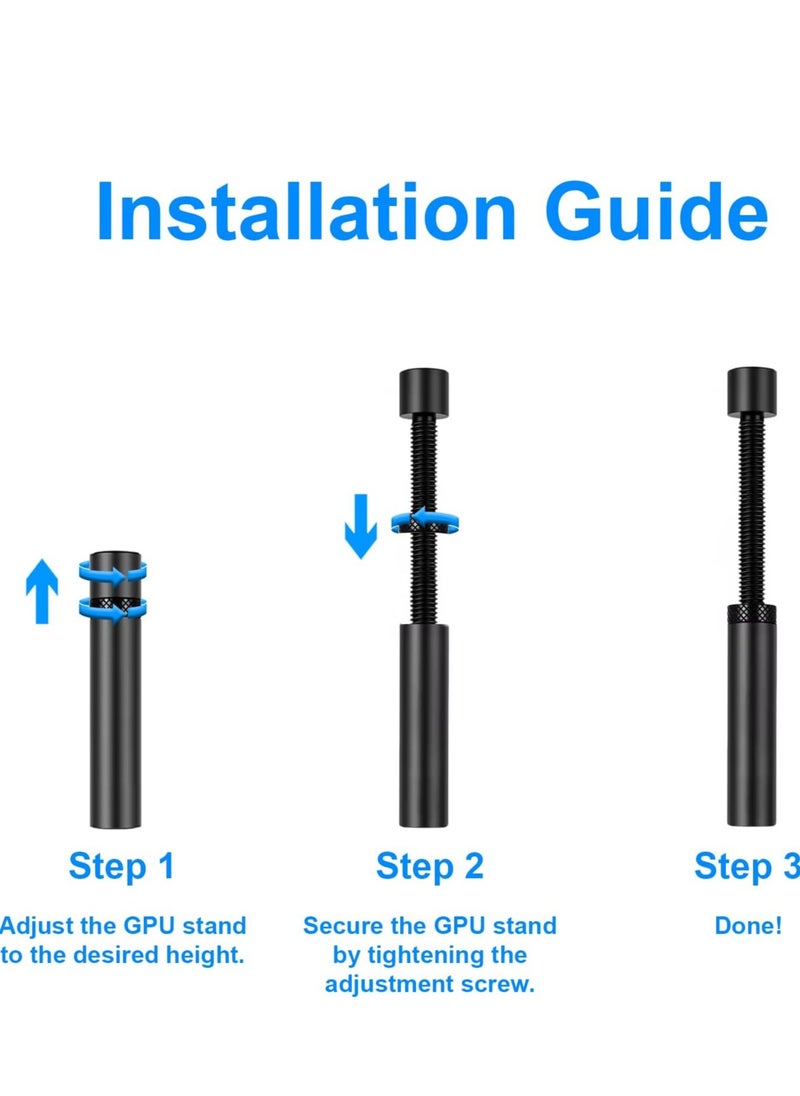 Installation Guide

Step 1

Adjust the GPU stand to the desired height.

Step 2

Secure the GPU stand by tightening the adjustment screw.

Step 3

Done!