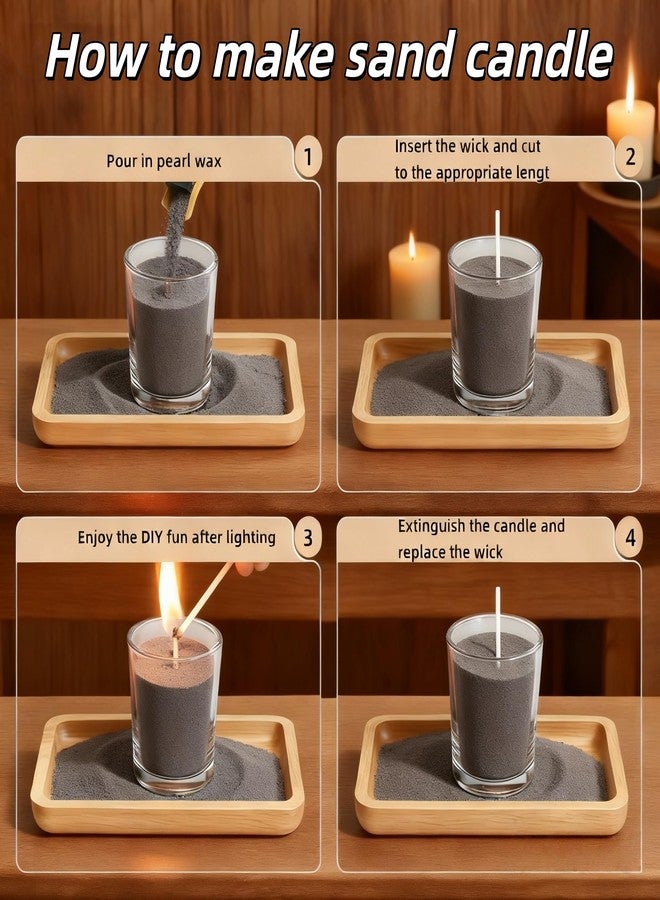 How to make sand candle

Pour in pearl wax

1

Insert the wick and cut to the appropriate lengt

2

Enjoy the DIY fun after lighting

3

Extinguish the candle and replace the wick

4