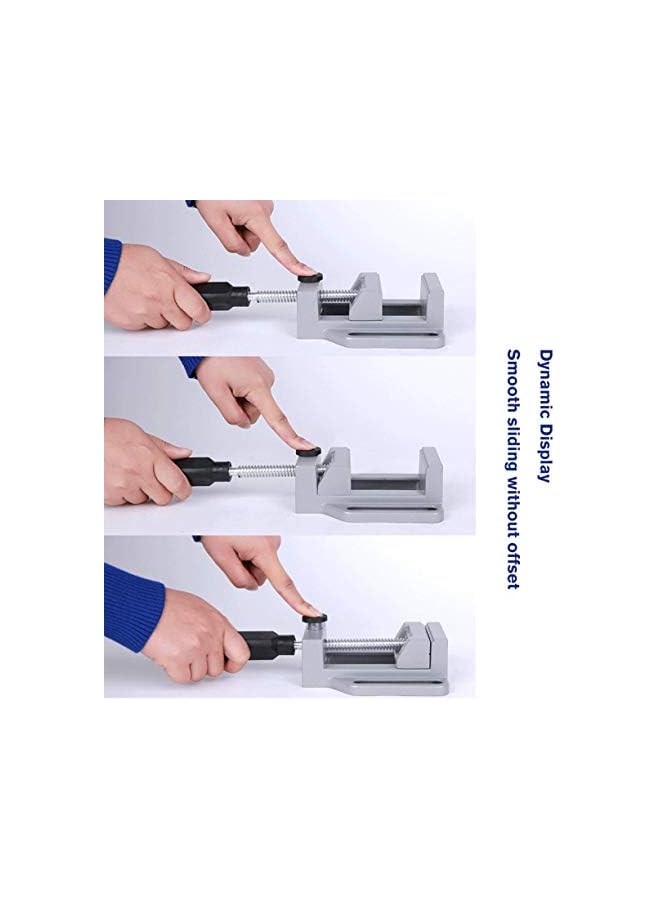 Dynamic Display
Smooth sliding without offset