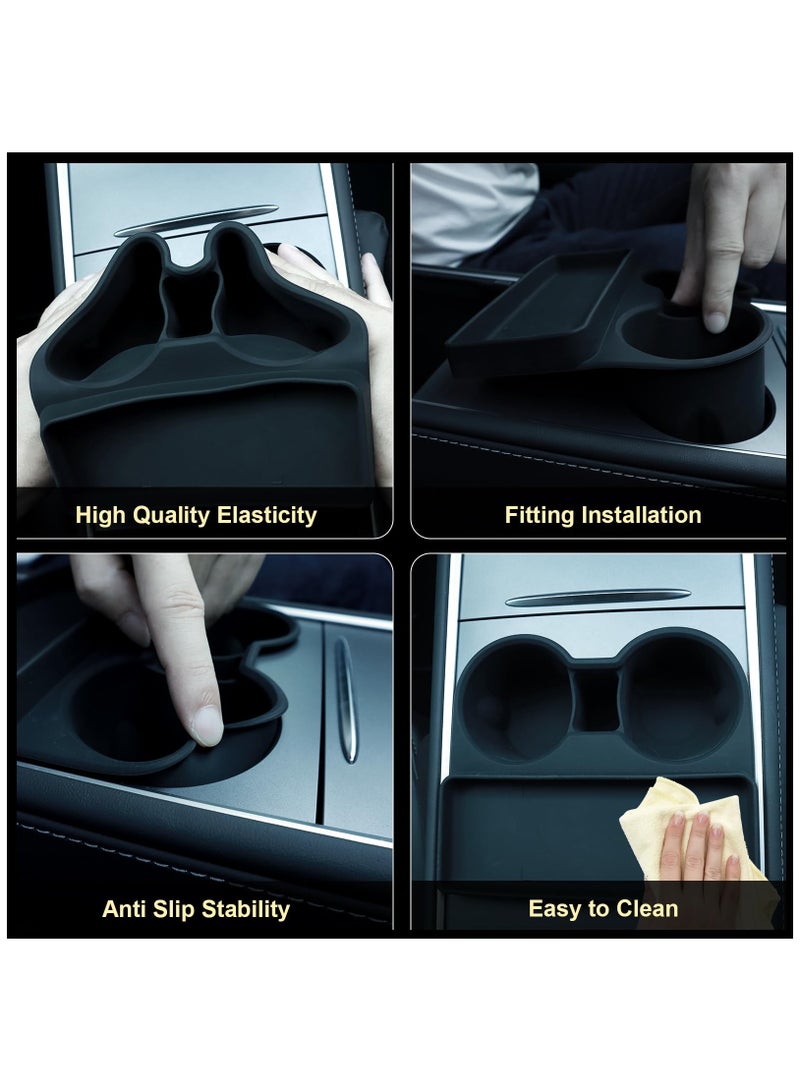 High Quality Elasticity

Fitting Installation

Anti Slip Stability

Easy to Clean