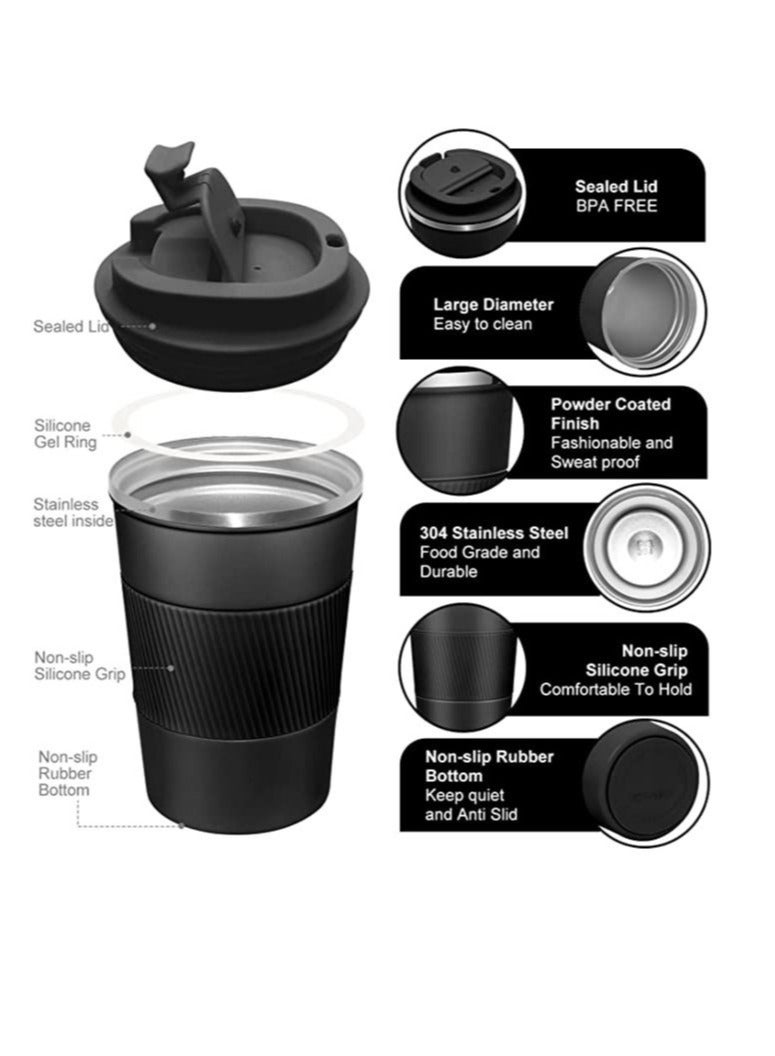 Sealed Lid

Silicone Gel Ring

Stainless steel inside

Non-slip Silicone Grip

Non-slip Rubber Bottom

Sealed Lid
BPA FREE

Large Diameter
Easy to clean

Powder Coated Finish
Fashionable and Sweat proof

304 Stainless Steel
Food Grade and Durable

Non-slip Silicone Grip
Comfortable To Hold

Non-slip Rubber Bottom
Keep quiet and Anti Slid