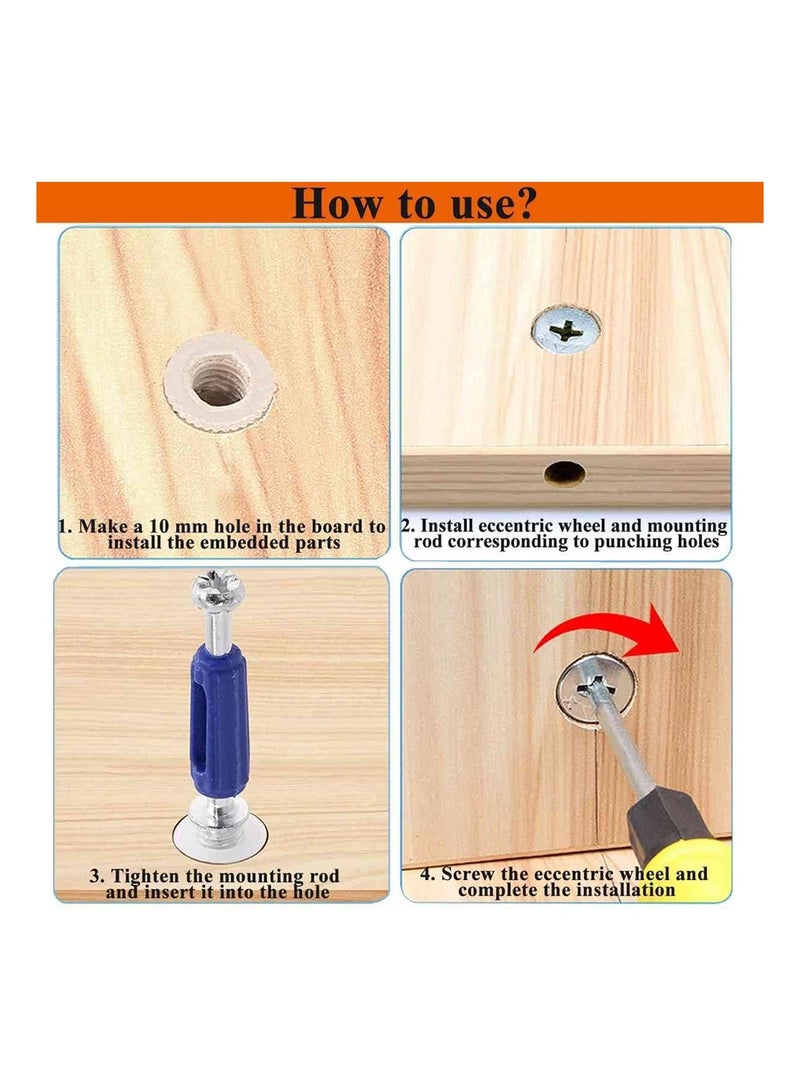 How to use?

1. Make a 10 mm hole in the board to install the embedded parts

2. Install eccentric wheel and mounting rod corresponding to punching holes

3. Tighten the mounting rod and insert it into the hole

4. Screw the eccentric wheel and complete the installation