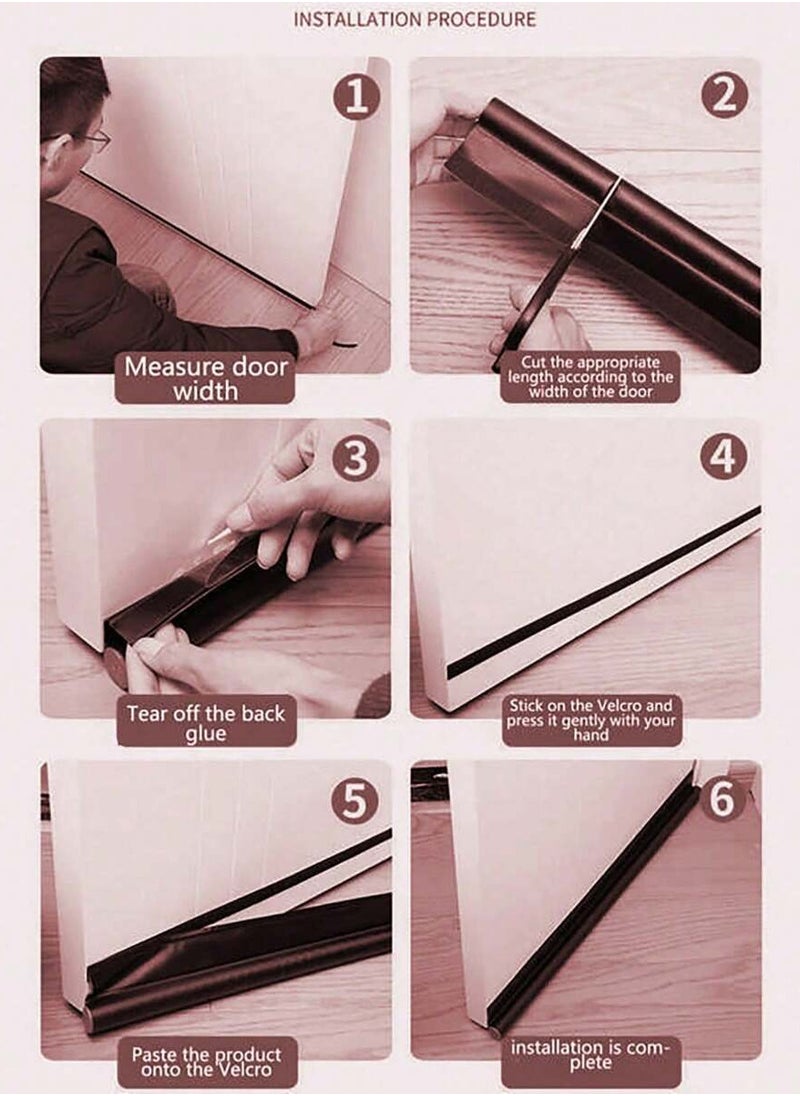 INSTALLATION PROCEDURE

1

Measure door width

2

Cut the appropriate length according to the width of the door

3

Tear off the back glue

4

Stick on the Velcro and press it gently with your hand

5

Paste the product onto the Velcro

6

installation is complete