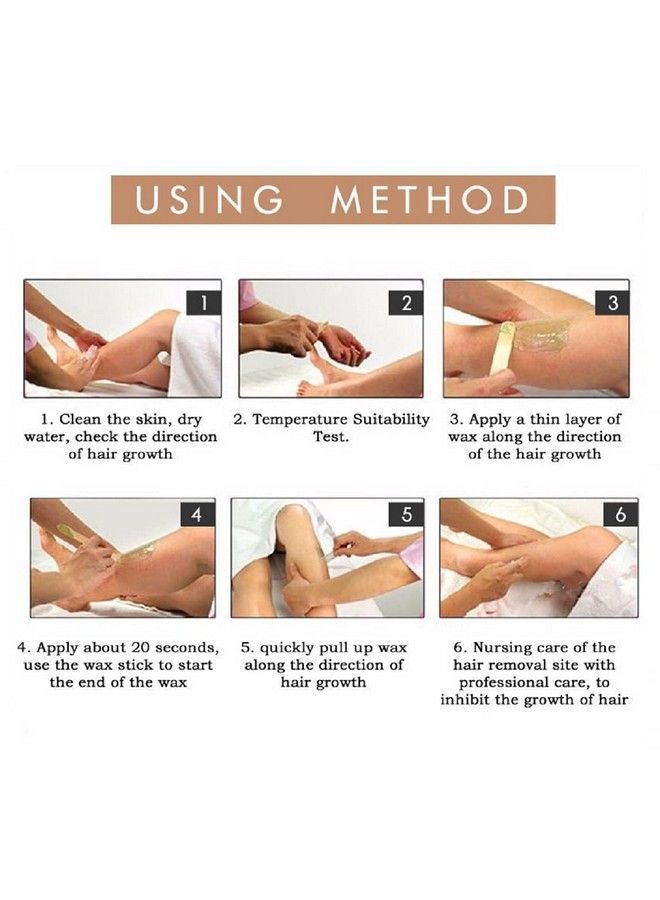 USING METHOD

1

1. Clean the skin, dry water, check the direction of hair growth

2

2. Temperature Suitability Test.

3

3. Apply a thin layer of wax along the direction of the hair growth

4

4. Apply about 20 seconds, use the wax stick to start the end of the wax

5

5. quickly pull up wax along the direction of hair growth

6

6. Nursing care of the hair removal site with professional care, to inhibit the growth of hair