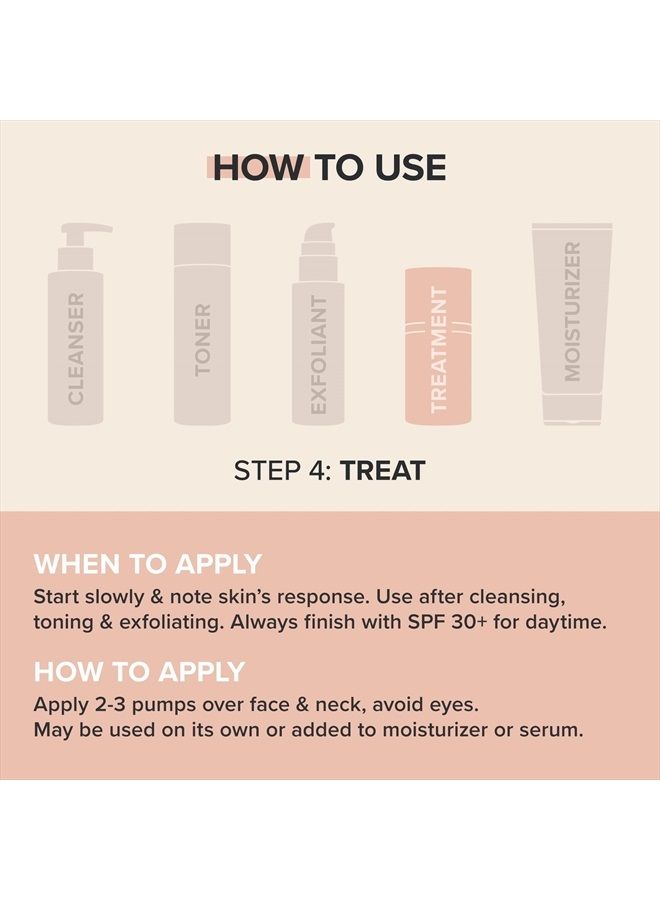 HOW TO USE

CLEANSER

TONER

EXFOLIANT

TREATMENT

MOISTURIZER

STEP 4: TREAT

WHEN TO APPLY

Start slowly & note skin's response. Use after cleansing, toning & exfoliating. Always finish with SPF 30+ for daytime.

HOW TO APPLY

Apply 2-3 pumps over face & neck, avoid eyes.
May be used on its own or added to moisturizer or serum.