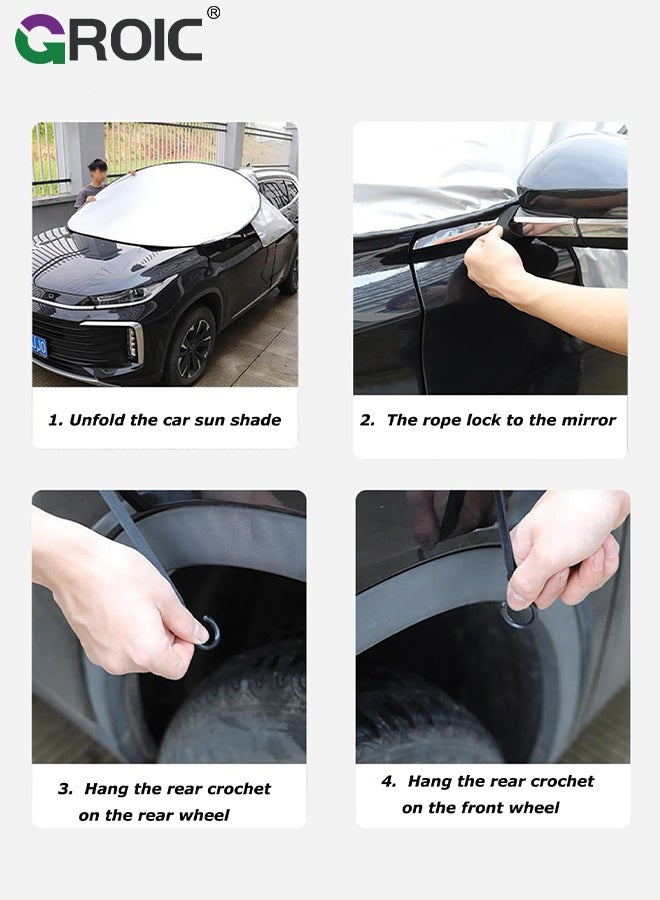 GROIC®

1. Unfold the car sun shade

2. The rope lock to the mirror

3. Hang the rear crochet on the rear wheel

4. Hang the rear crochet on the front wheel