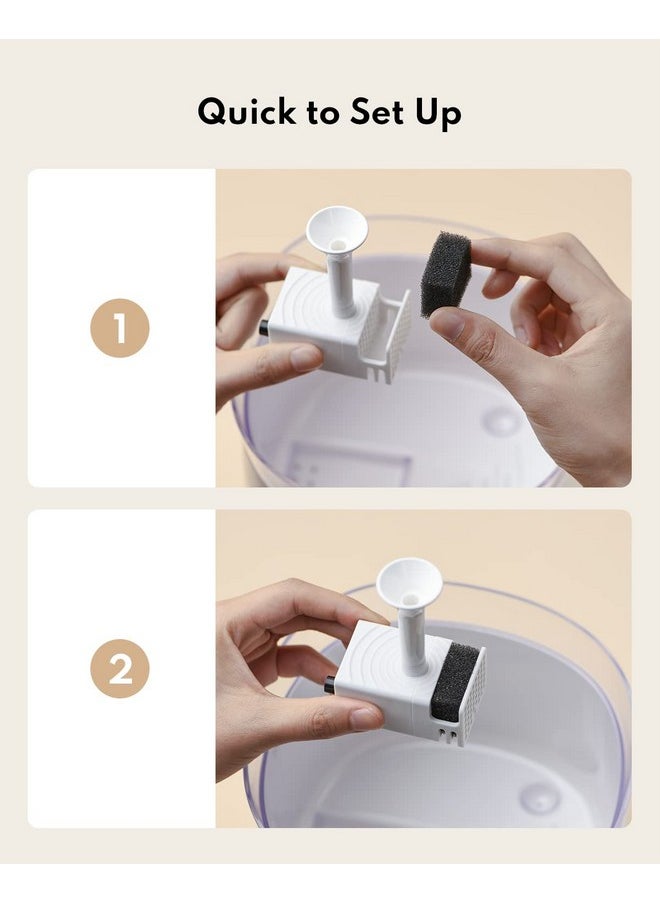 Quick to Set Up

1

2