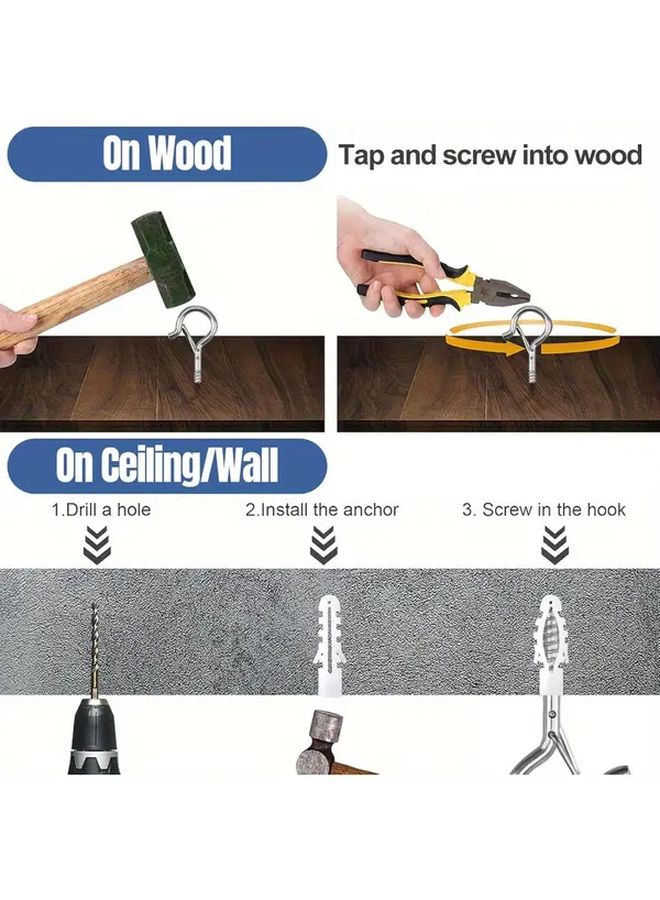 On Wood

Tap and screw into wood

On Ceiling/Wall

1.Drill a hole

2.Install the anchor

3. Screw in the hook