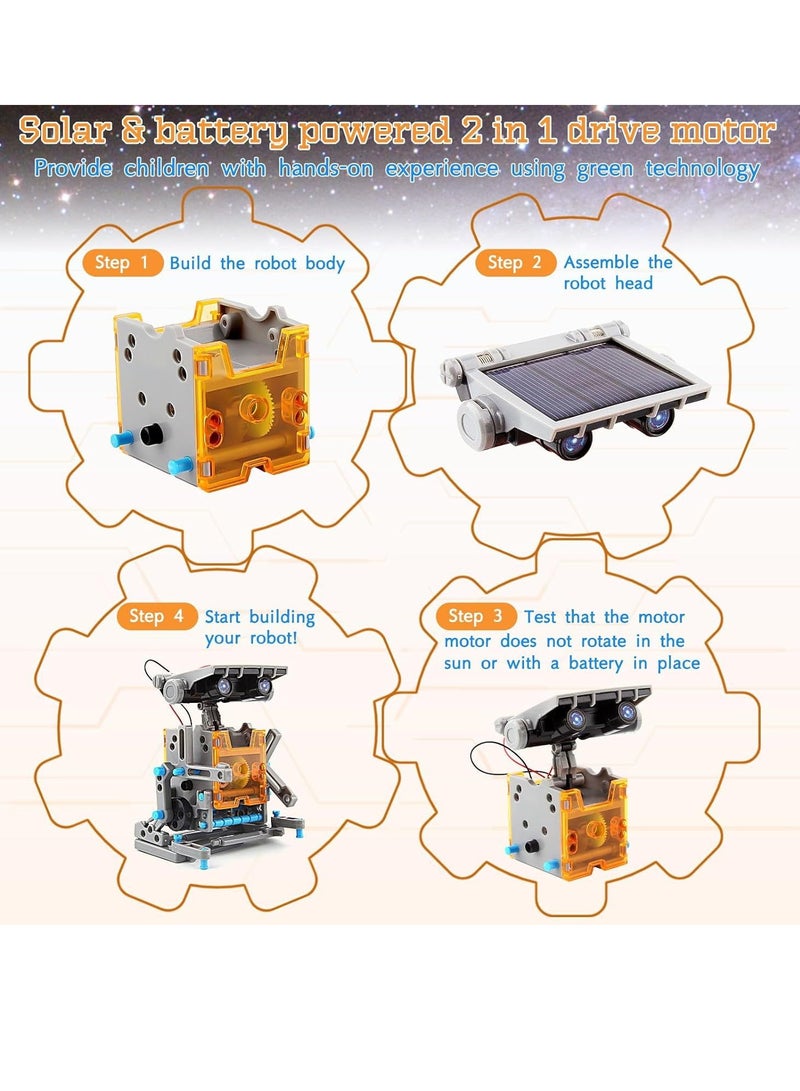 Solar & battery powered 2 in 1 drive motor
Provide children with hands-on experience using green technology

Step 1 Build the robot body

Step 2 Assemble the robot head

Step 4 Start building your robot!

Step 3 Test that the motor motor does not rotate in the sun or with a battery in place