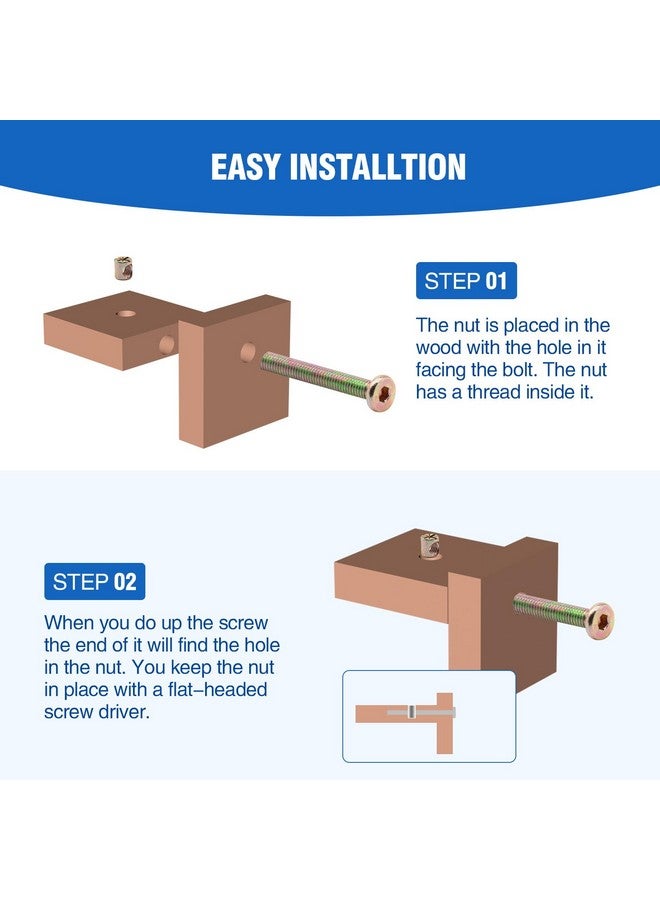 EASY INSTALLTION

STEP 01

The nut is placed in the wood with the hole in it facing the bolt. The nut has a thread inside it.

STEP 02

When you do up the screw the end of it will find the hole in the nut. You keep the nut in place with a flat–headed screw driver.