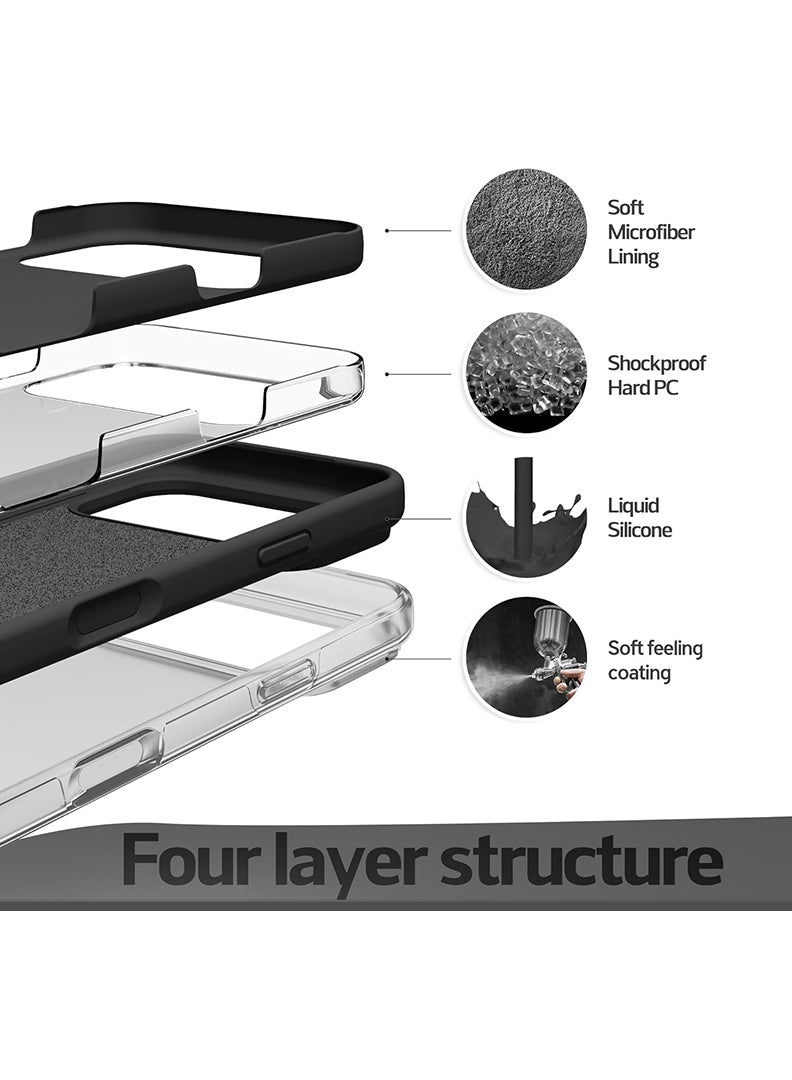 Soft Microfiber Lining

Shockproof Hard PC

Liquid Silicone

Soft feeling coating

Four layer structure